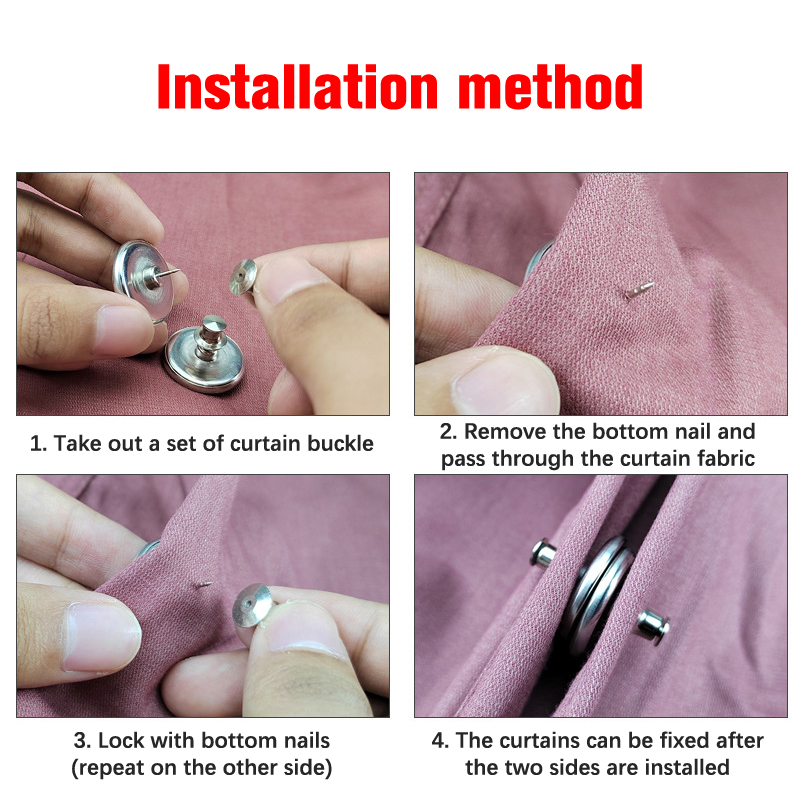 Installation method

1. Take out a set of curtain buckle

2. Remove the bottom nail and pass through the curtain fabric

3. Lock with bottom nails (repeat on the other side)

4. The curtains can be fixed after the two sides are installed