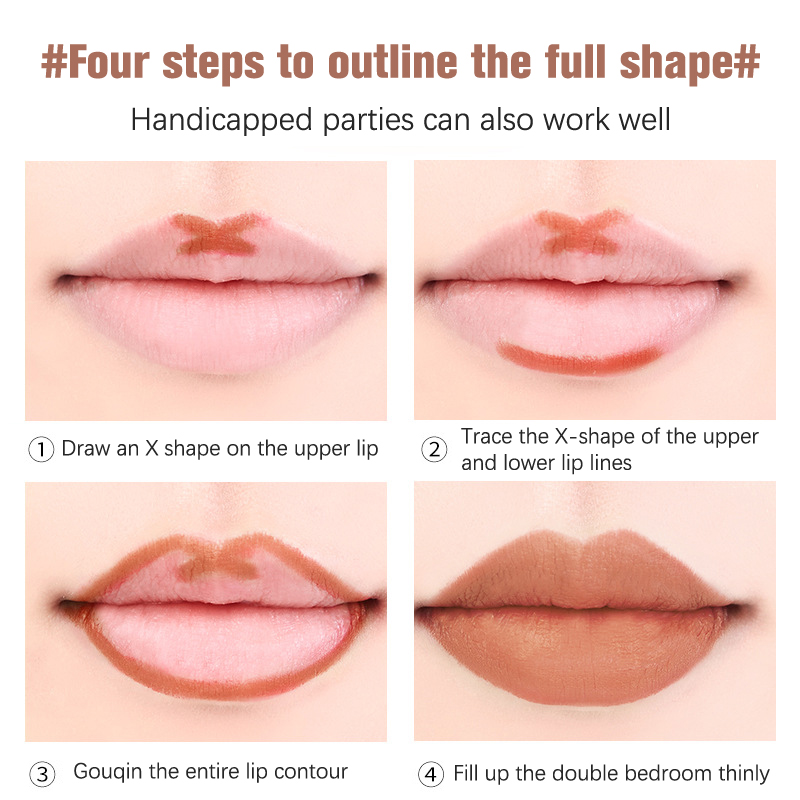 #Four steps to outline the full shape#

Handicapped parties can also work well

① Draw an X shape on the upper lip

② Trace the X-shape of the upper and lower lip lines

③ Gouqin the entire lip contour

④ Fill up the double bedroom thinly