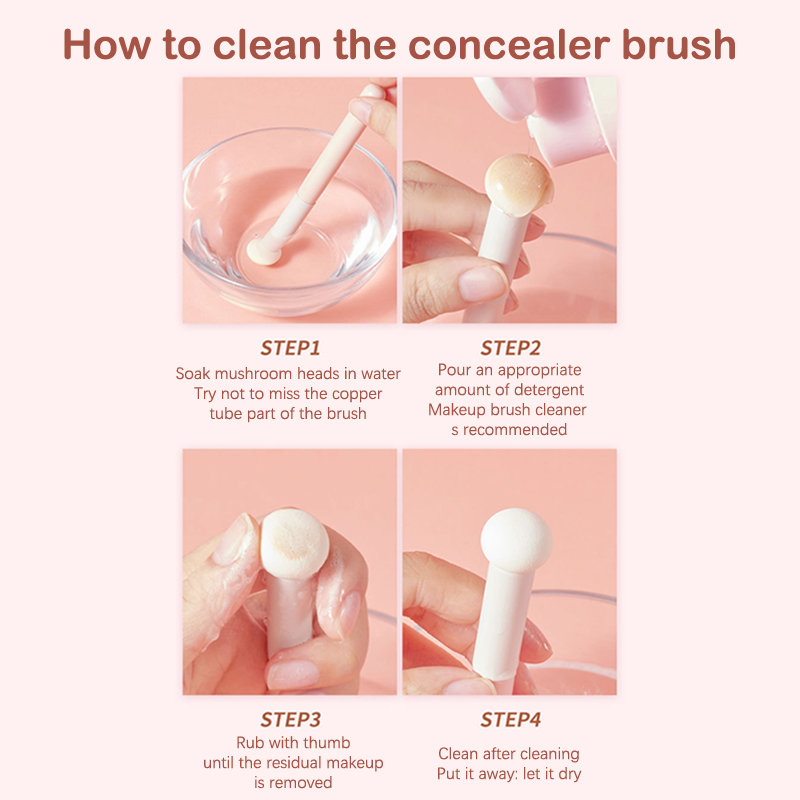 How to clean the concealer brush

STEP1
Soak mushroom heads in water
Try not to miss the copper
tube part of the brush

STEP2
Pour an appropriate
amount of detergent
Makeup brush cleaner
s recommended

STEP3
Rub with thumb
until the residual makeup
is removed

STEP4
Clean after cleaning
Put it away: let it dry