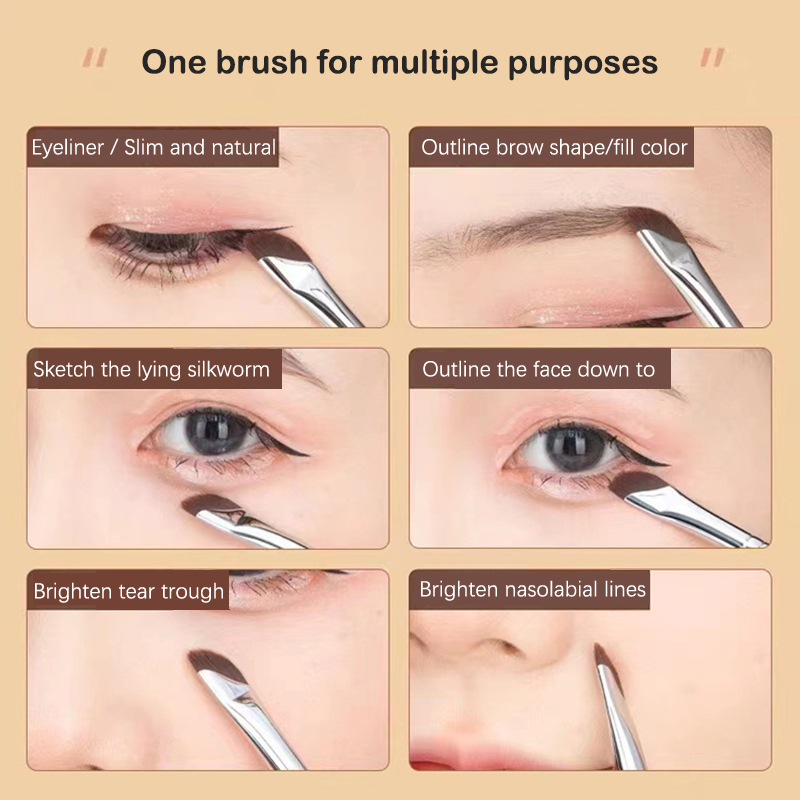 " One brush for multiple purposes "

Eyeliner / Slim and natural

Outline brow shape/fill color

Sketch the lying silkworm

Outline the face down to

Brighten tear trough

Brighten nasolabial lines