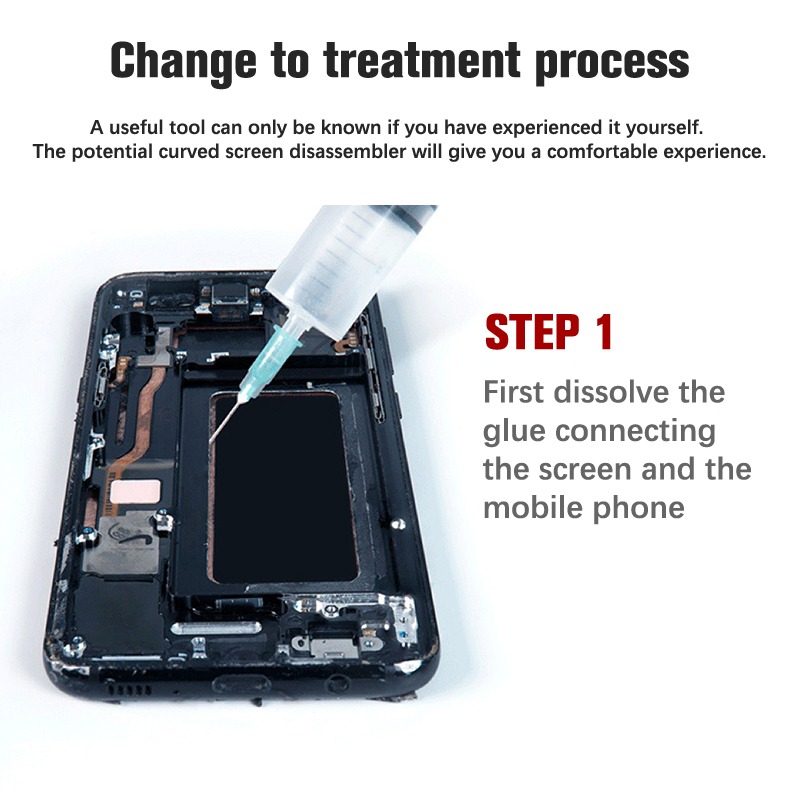 Change to treatment process

A useful tool can only be known if you have experienced it yourself.
The potential curved screen disassembler will give you a comfortable experience.

STEP 1

First dissolve the glue connecting the screen and the mobile phone