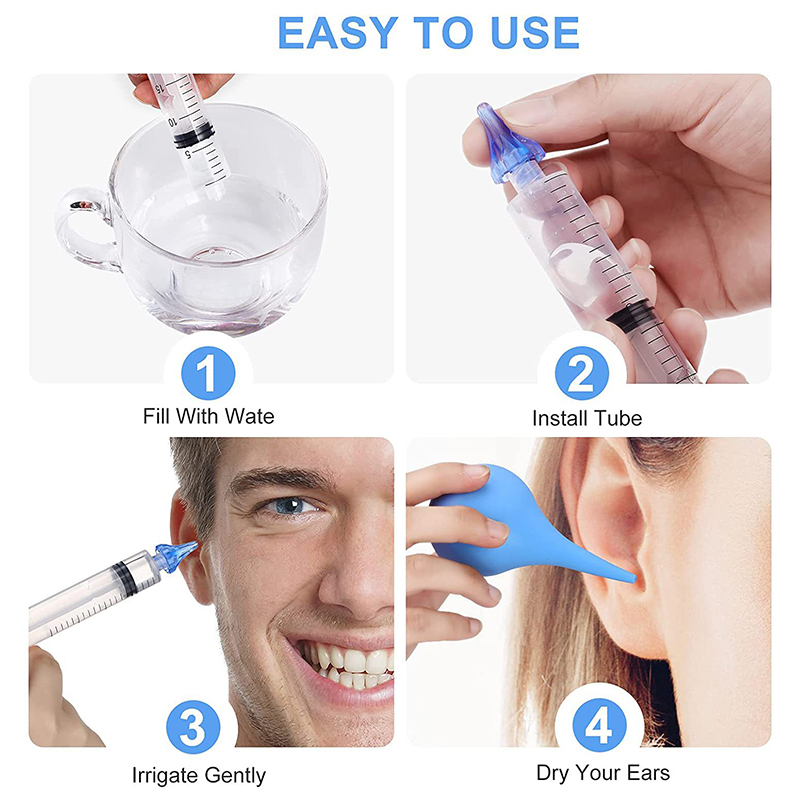 EASY TO USE

15
10
5

1
Fill With Wate

2
Install Tube

3
Irrigate Gently

4
Dry Your Ears