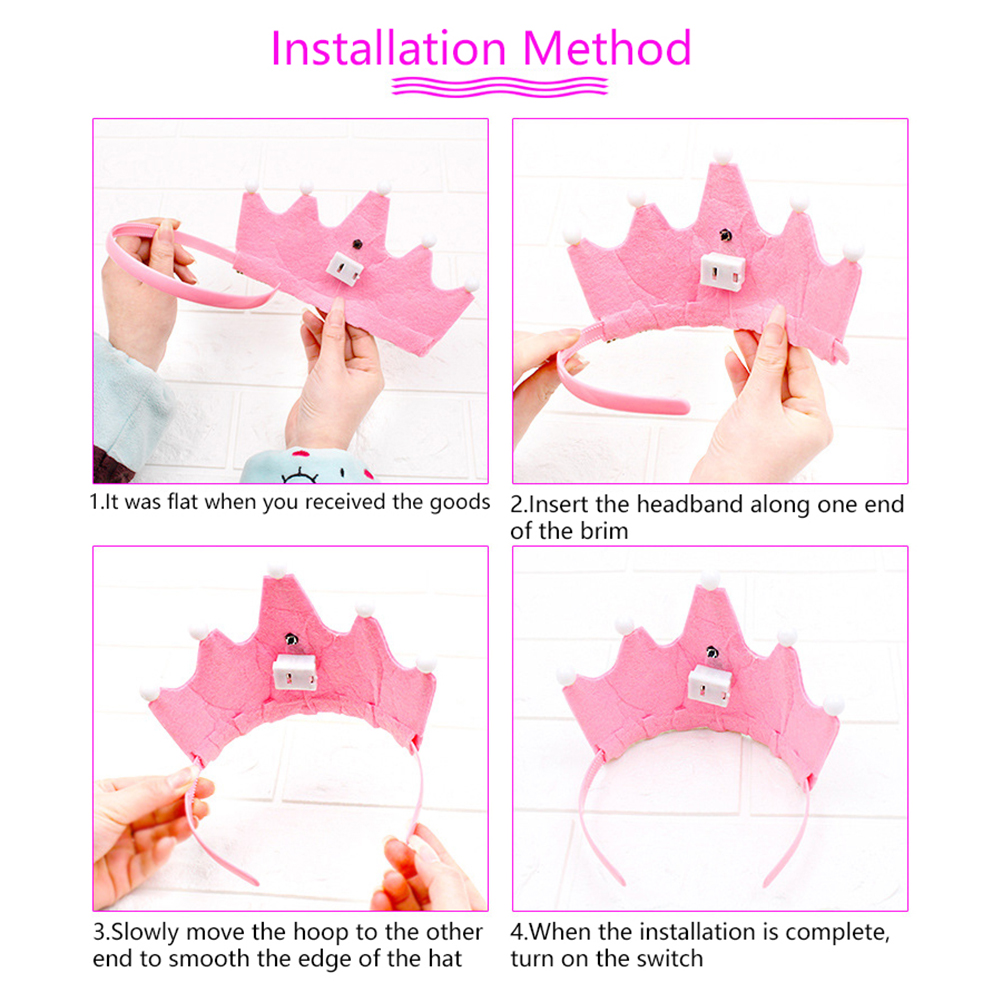 Installation Method

1.It was flat when you received the goods

2.Insert the headband along one end of the brim

3.Slowly move the hoop to the other end to smooth the edge of the hat

4.When the installation is complete, turn on the switch