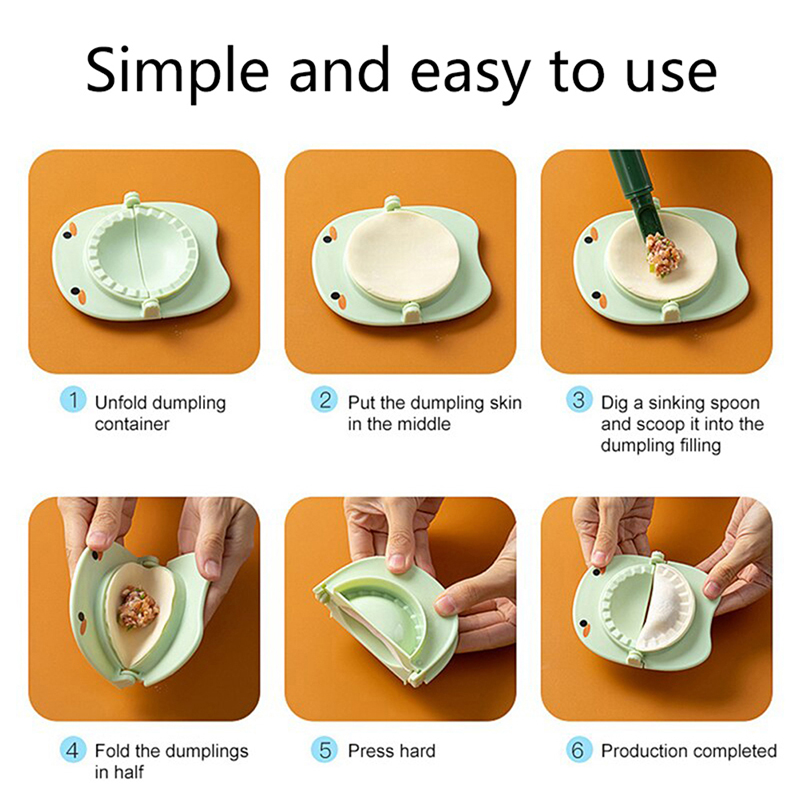 Simple and easy to use

1 Unfold dumpling container

2 Put the dumpling skin in the middle

3 Dig a sinking spoon and scoop it into the dumpling filling

4 Fold the dumplings in half

5 Press hard

6 Production completed