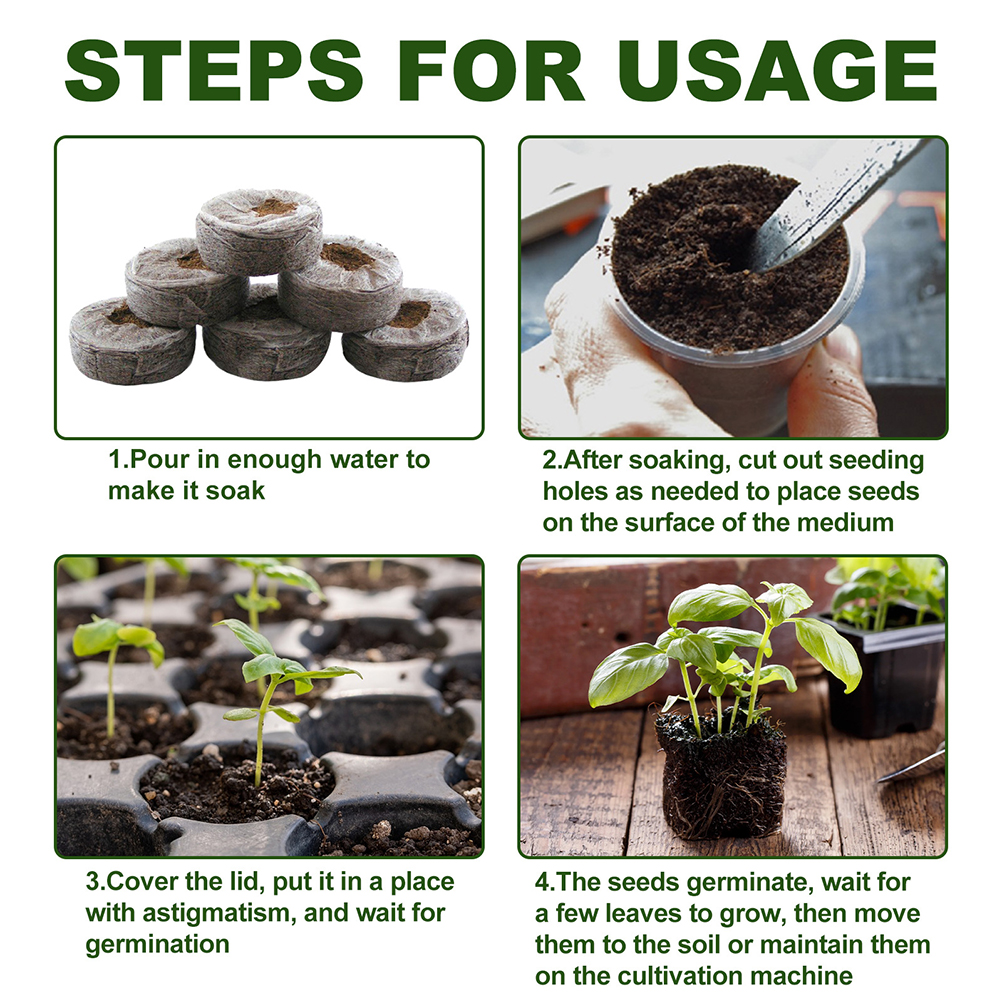 STEPS FOR USAGE

1.Pour in enough water to make it soak

2.After soaking, cut out seeding holes as needed to place seeds on the surface of the medium

3.Cover the lid, put it in a place with astigmatism, and wait for germination

4.The seeds germinate, wait for a few leaves to grow, then move them to the soil or maintain them on the cultivation machine