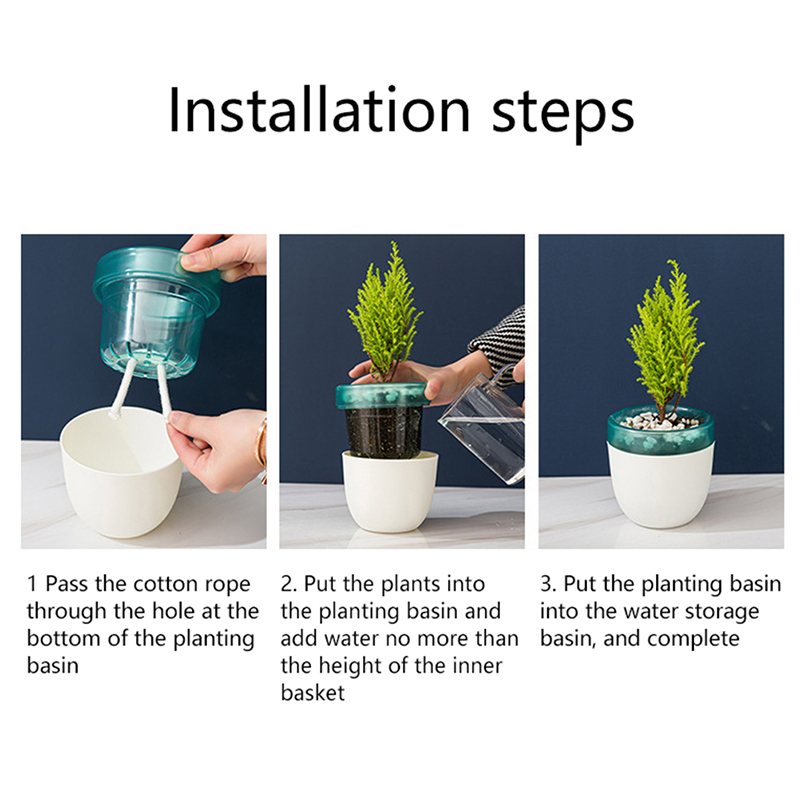 Installation steps

1 Pass the cotton rope through the hole at the bottom of the planting basin

2. Put the plants into the planting basin and add water no more than the height of the inner basket

3. Put the planting basin into the water storage basin, and complete