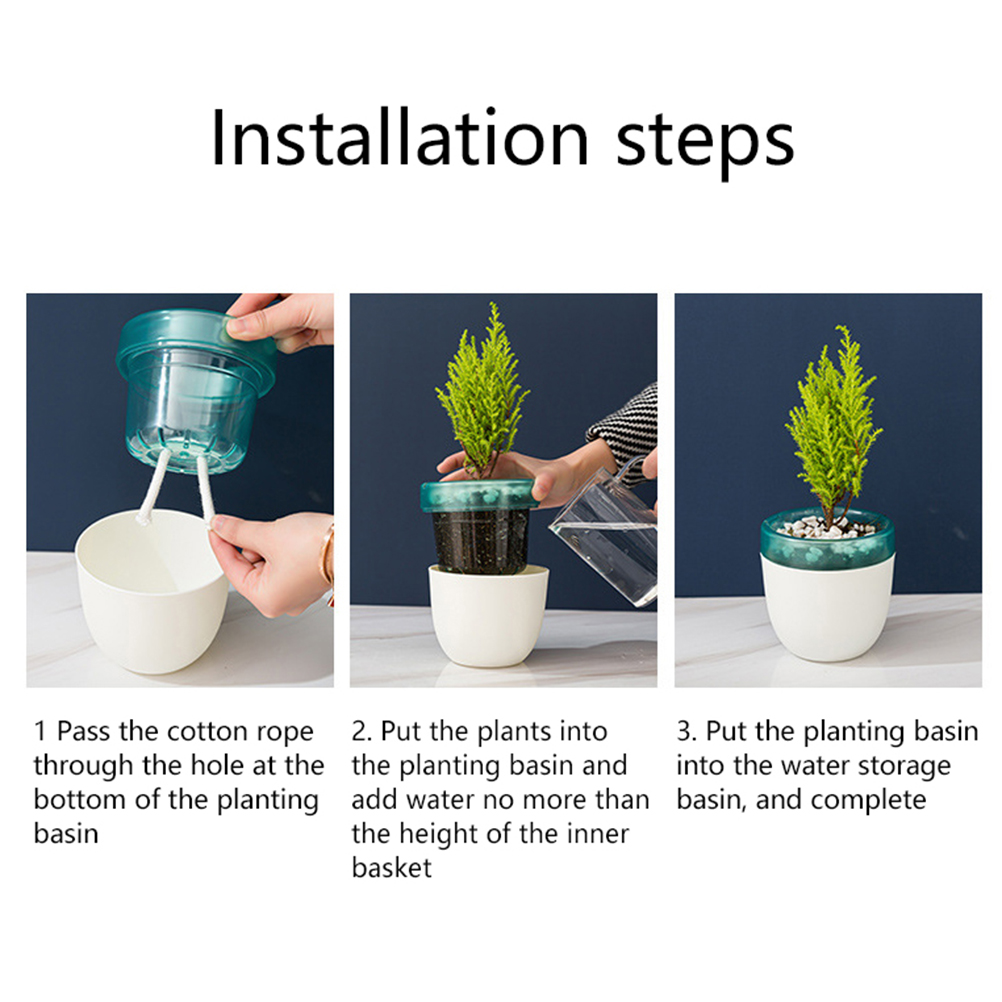 Installation steps

1 Pass the cotton rope through the hole at the bottom of the planting basin

2. Put the plants into the planting basin and add water no more than the height of the inner basket

3. Put the planting basin into the water storage basin, and complete