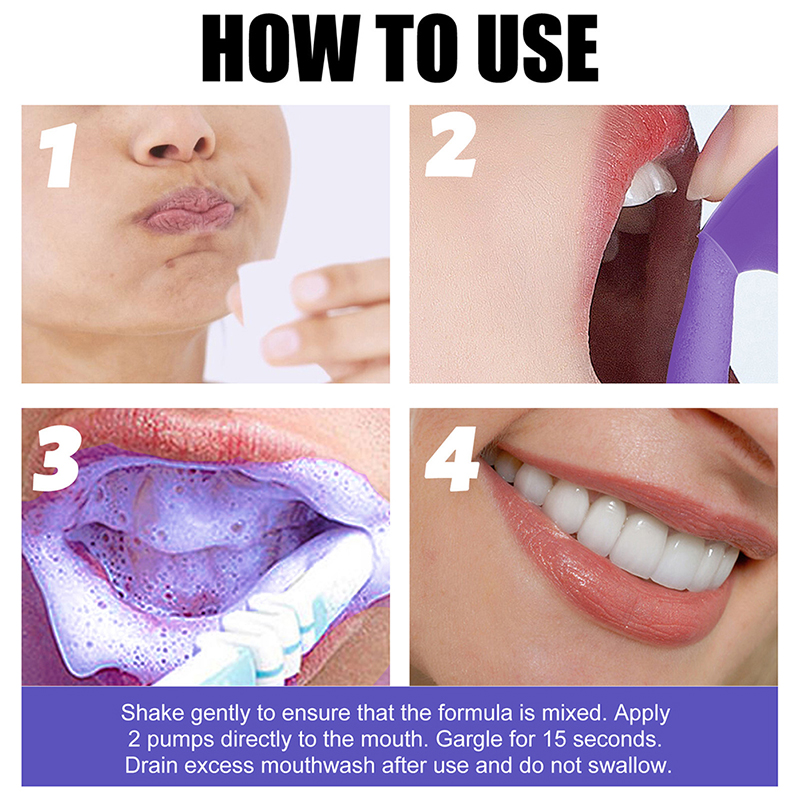 HOW TO USE

1

2

3

4

Shake gently to ensure that the formula is mixed. Apply 2 pumps directly to the mouth. Gargle for 15 seconds. Drain excess mouthwash after use and do not swallow.