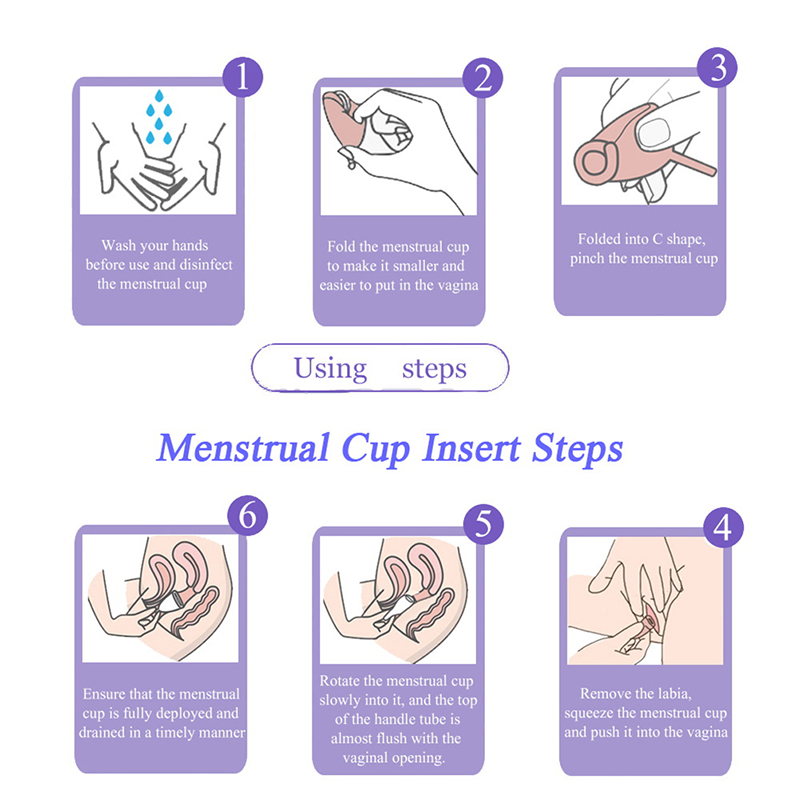 1

Wash your hands before use and disinfect the menstrual cup

2

Fold the menstrual cup to make it smaller and easier to put in the vagina

3

Folded into C shape, pinch the menstrual cup

Using steps

Menstrual Cup Insert Steps

6

Ensure that the menstrual cup is fully deployed and drained in a timely manner

5

Rotate the menstrual cup slowly into it, and the top of the handle tube is almost flush with the vaginal opening.

4

Remove the labia, squeeze the menstrual cup and push it into the vagina