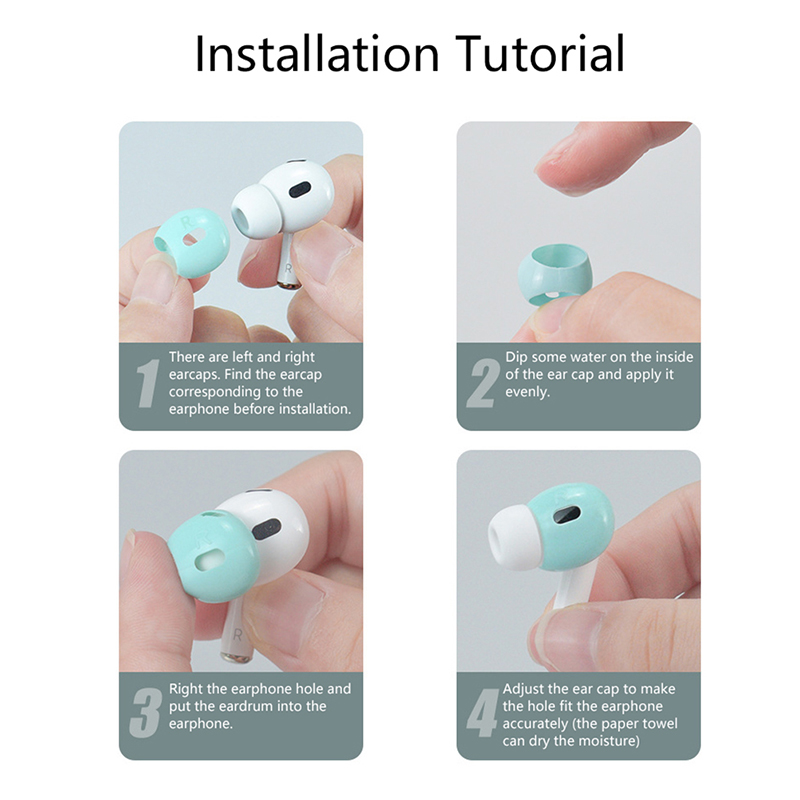 Installation Tutorial

R

R

1 There are left and right earcaps. Find the earcap corresponding to the earphone before installation.

2 Dip some water on the inside of the ear cap and apply it evenly.

R

R

3 Right the earphone hole and put the eardrum into the earphone.

4 Adjust the ear cap to make the hole fit the earphone accurately (the paper towel can dry the moisture)