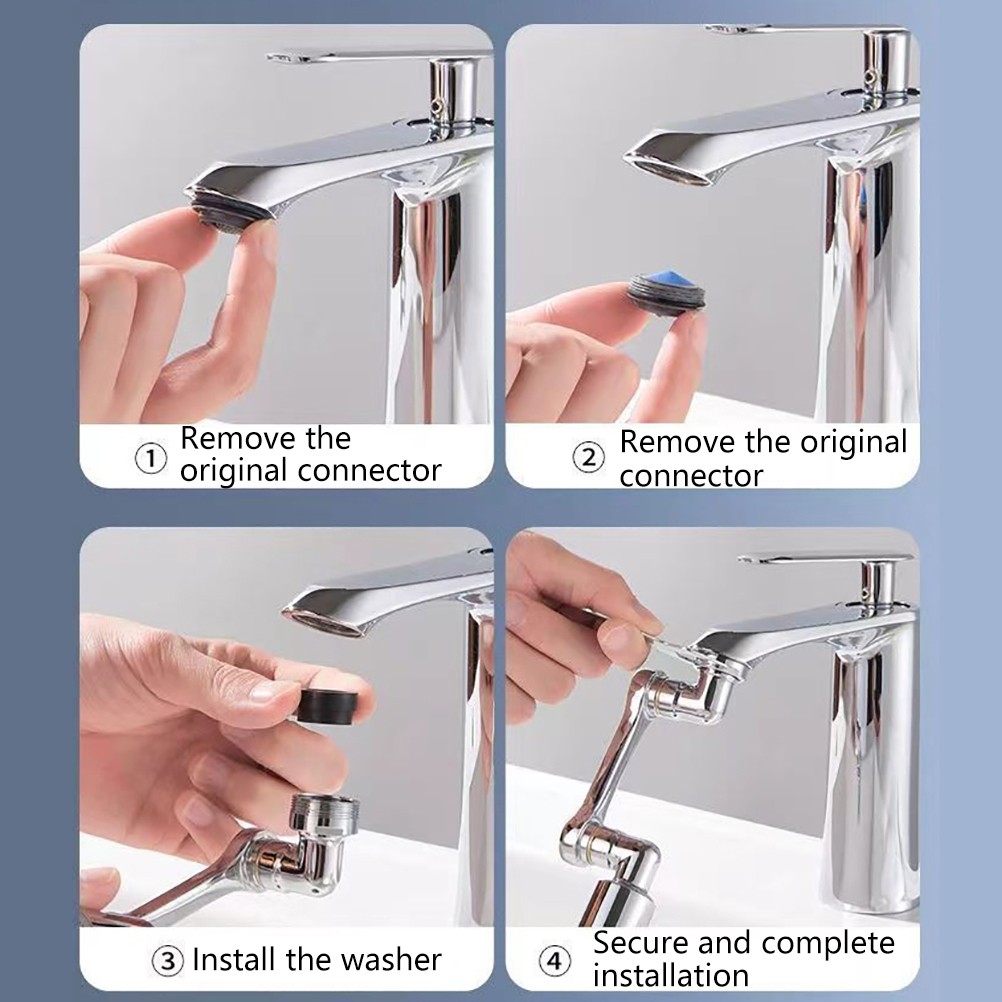 ① Remove the original connector

② Remove the original connector

③ Install the washer

④ Secure and complete installation