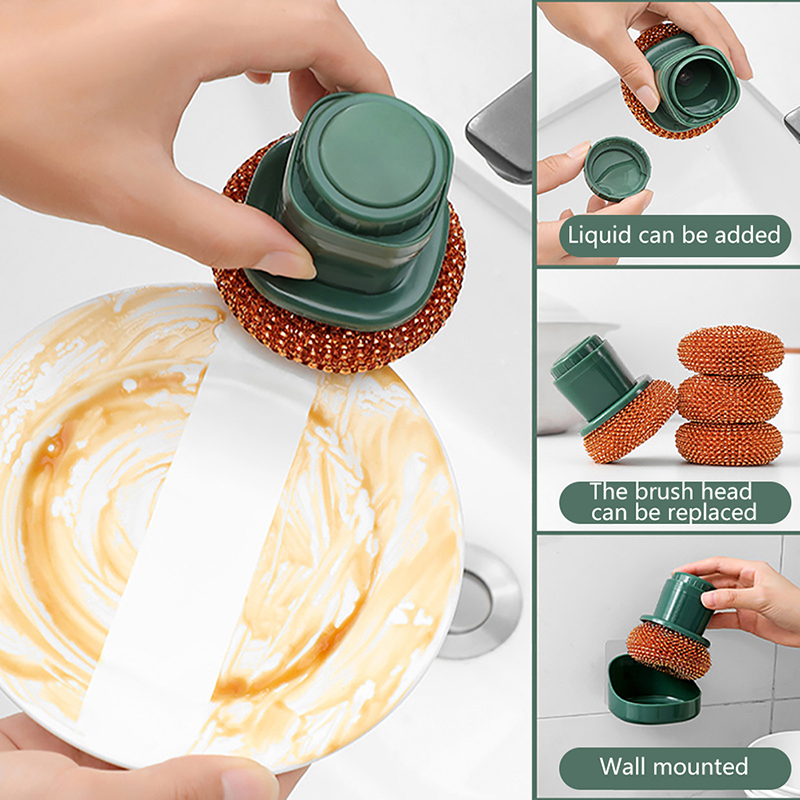 Liquid can be added

The brush head can be replaced

Wall mounted