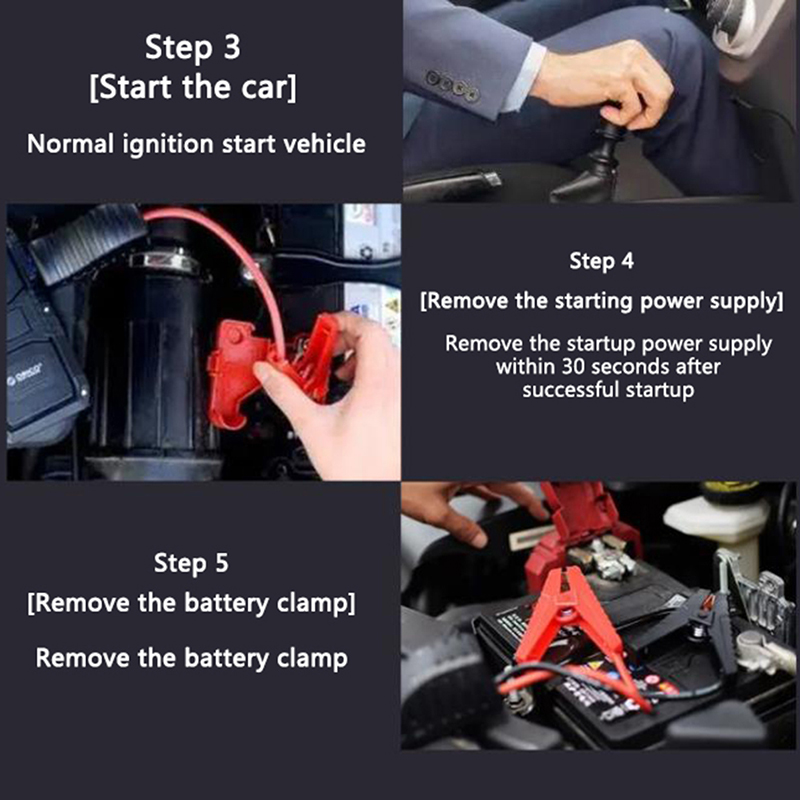 Step 3
[Start the car]

Normal ignition start vehicle

ORICO

Step 4
[Remove the starting power supply]

Remove the startup power supply within 30 seconds after successful startup

Step 5
[Remove the battery clamp]

Remove the battery clamp