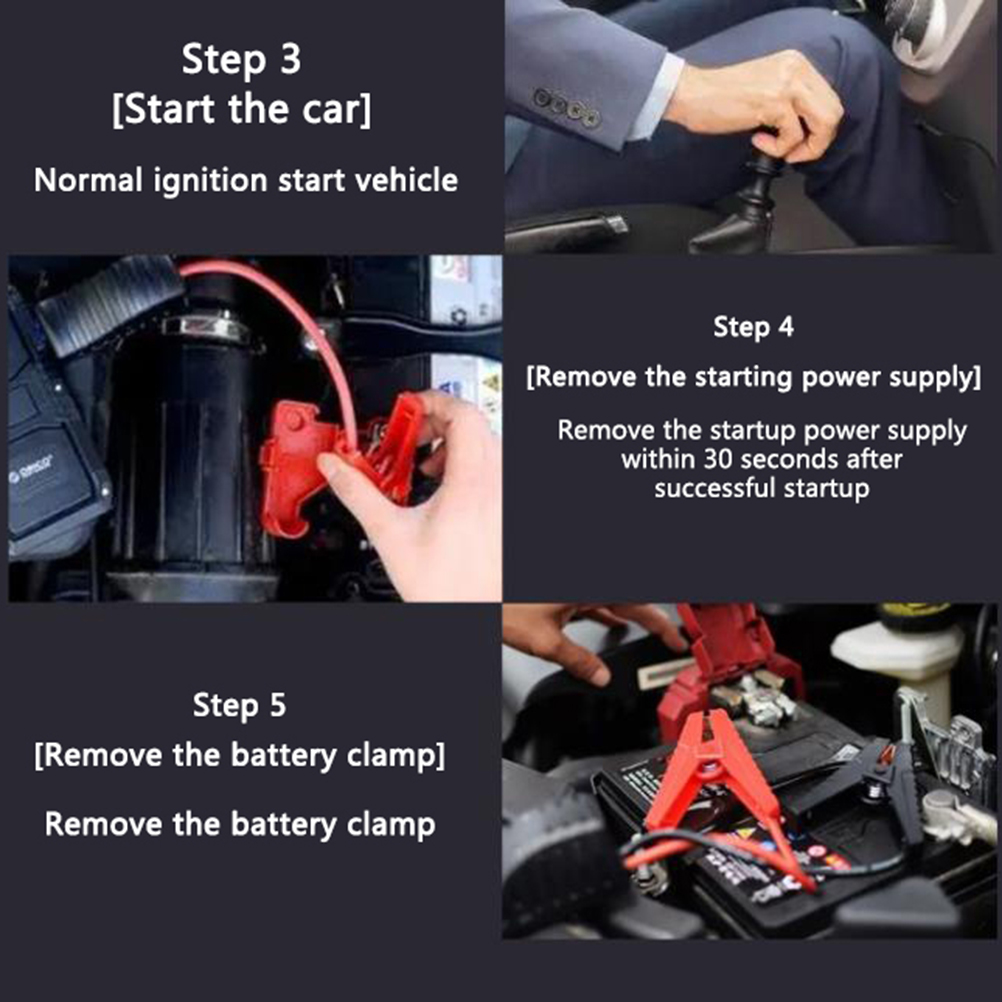 Step 3
[Start the car]

Normal ignition start vehicle

ORICO

Step 4
[Remove the starting power supply]

Remove the startup power supply within 30 seconds after successful startup

Step 5
[Remove the battery clamp]

Remove the battery clamp