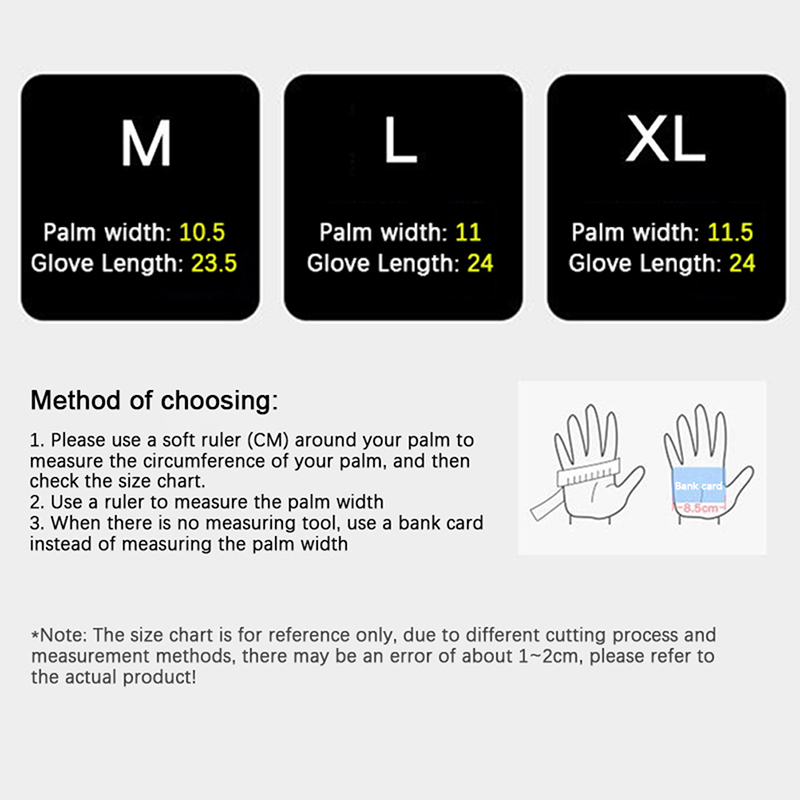 M

Palm width: 10.5
Glove Length: 23.5

L

Palm width: 11
Glove Length: 24

XL

Palm width: 11.5
Glove Length: 24

Method of choosing:

1. Please use a soft ruler (CM) around your palm to measure the circumference of your palm, and then check the size chart.
2. Use a ruler to measure the palm width
3. When there is no measuring tool, use a bank card instead of measuring the palm width

Bank card
8.5cm

*Note: The size chart is for reference only, due to different cutting process and measurement methods, there may be an error of about 1~2cm, please refer to the actual product!