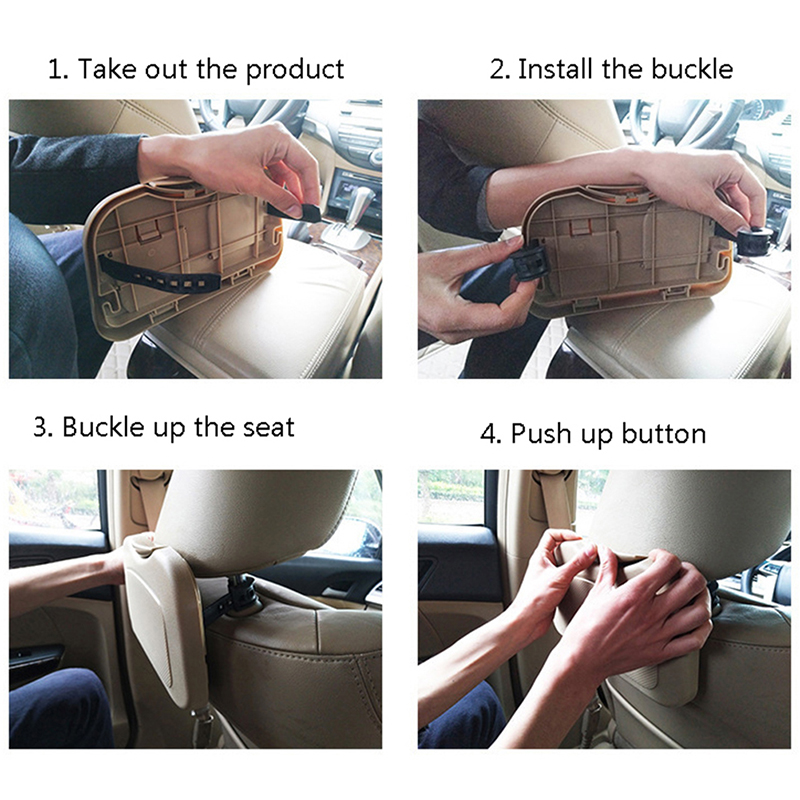 1. Take out the product

2. Install the buckle

3. Buckle up the seat

4. Push up button