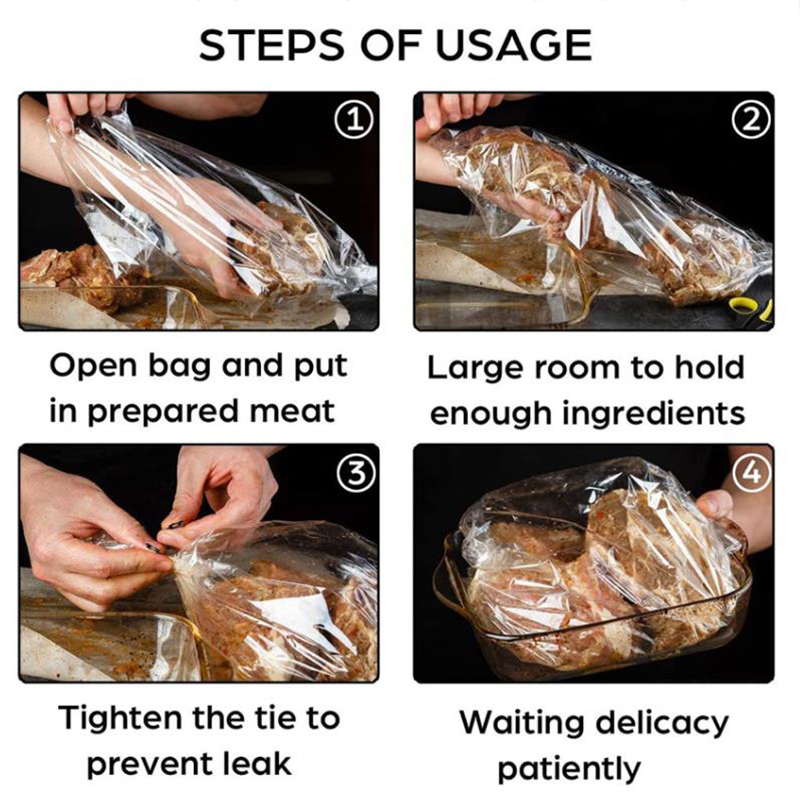 STEPS OF USAGE

①

Open bag and put in prepared meat

②

Large room to hold enough ingredients

③

Tighten the tie to prevent leak

④

Waiting delicacy patiently