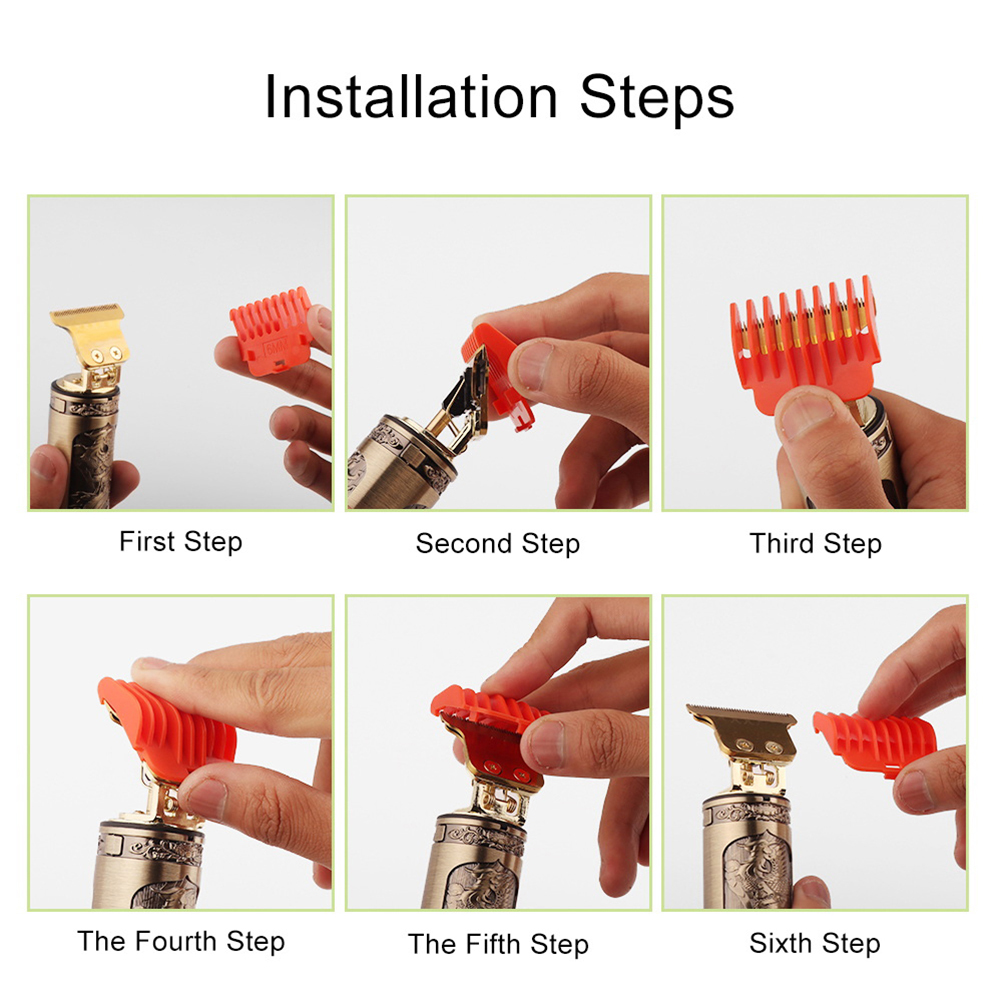 Installation Steps

First Step

Second Step

Third Step

The Fourth Step

The Fifth Step

Sixth Step