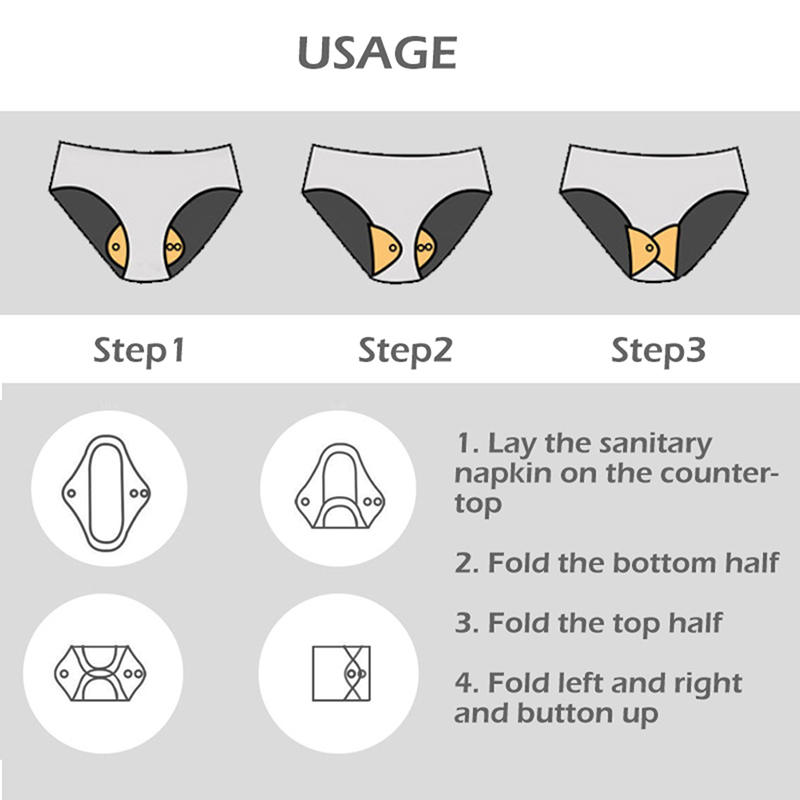 USAGE

Step1

Step2

Step3

1. Lay the sanitary napkin on the countertop

2. Fold the bottom half

3. Fold the top half

4. Fold left and right and button up