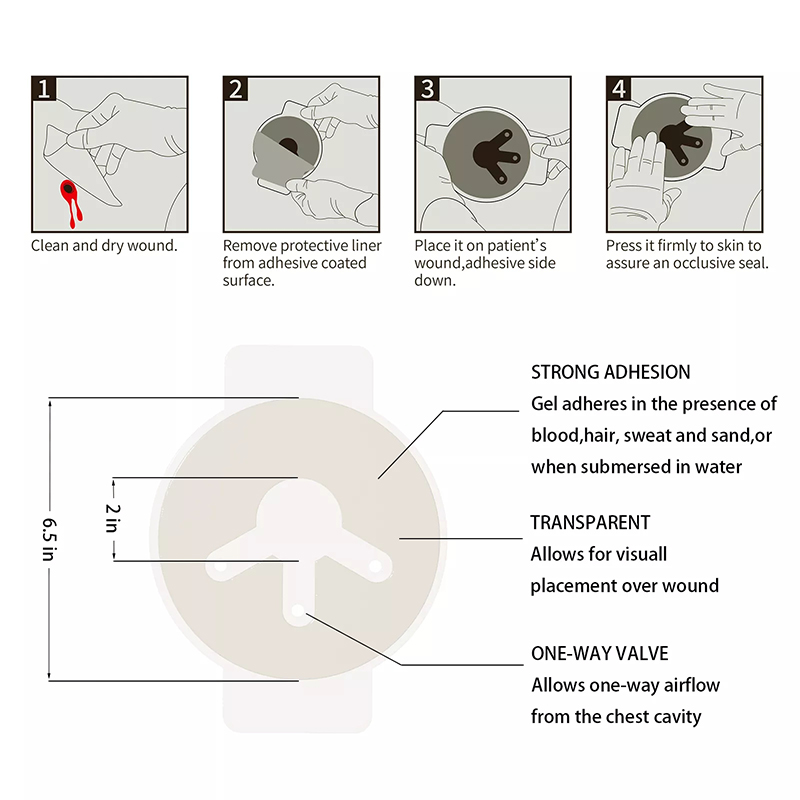 1
Clean and dry wound.

2
Remove protective liner from adhesive coated surface.

3
Place it on patient's wound,adhesive side down.

4
Press it firmly to skin to assure an occlusive seal.

6.5 in

2 in

STRONG ADHESION
Gel adheres in the presence of blood,hair, sweat and sand,or when submersed in water

TRANSPARENT
Allows for visuall placement over wound

ONE-WAY VALVE
Allows one-way airflow from the chest cavity