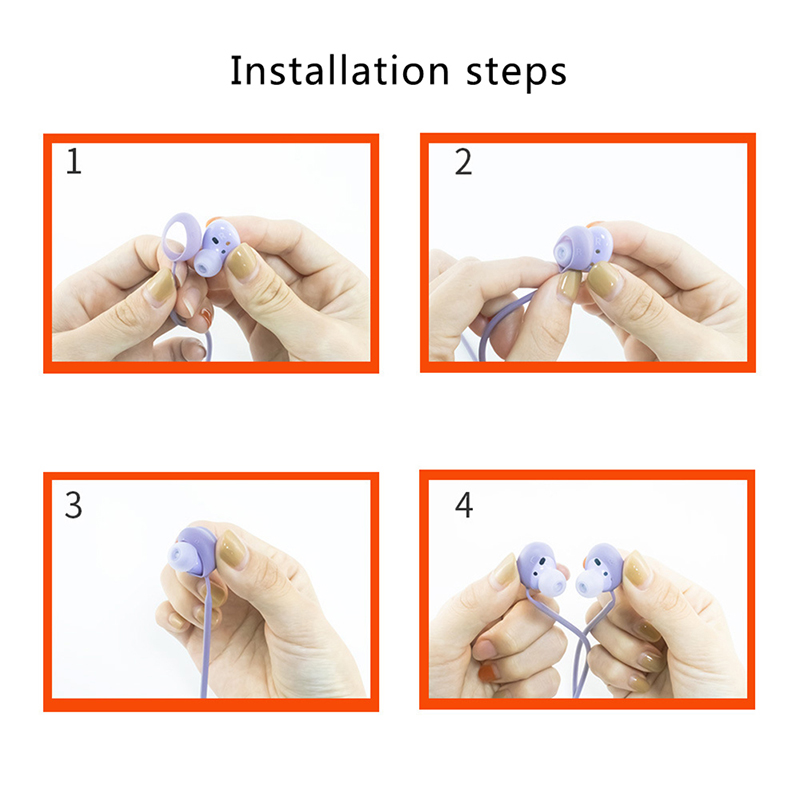 Installation steps

1

2

3

4