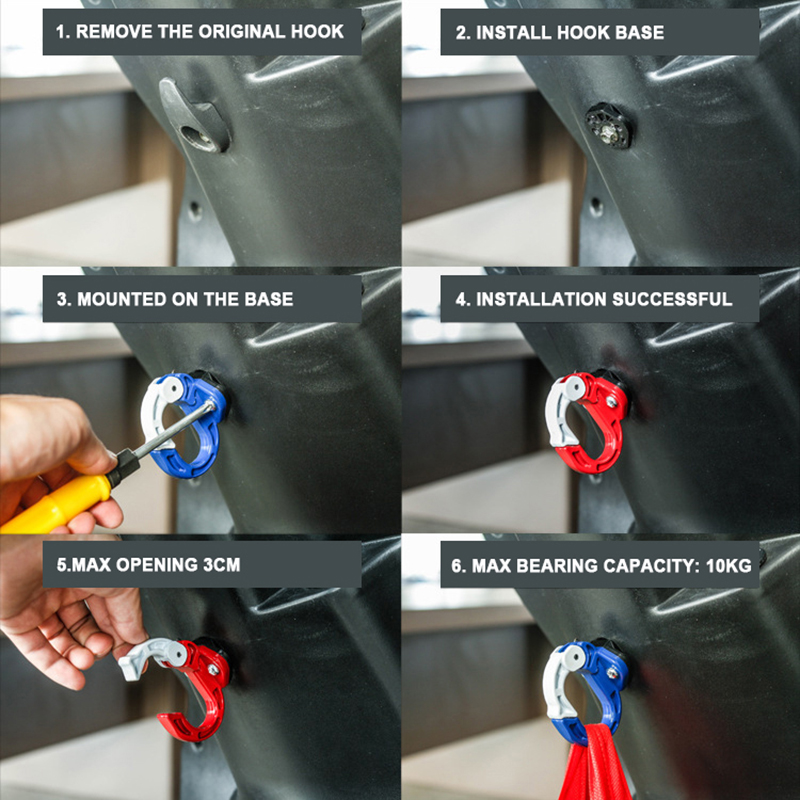 1. REMOVE THE ORIGINAL HOOK

2. INSTALL HOOK BASE

3. MOUNTED ON THE BASE

4. INSTALLATION SUCCESSFUL

5.MAX OPENING 3CM

6. MAX BEARING CAPACITY: 10KG