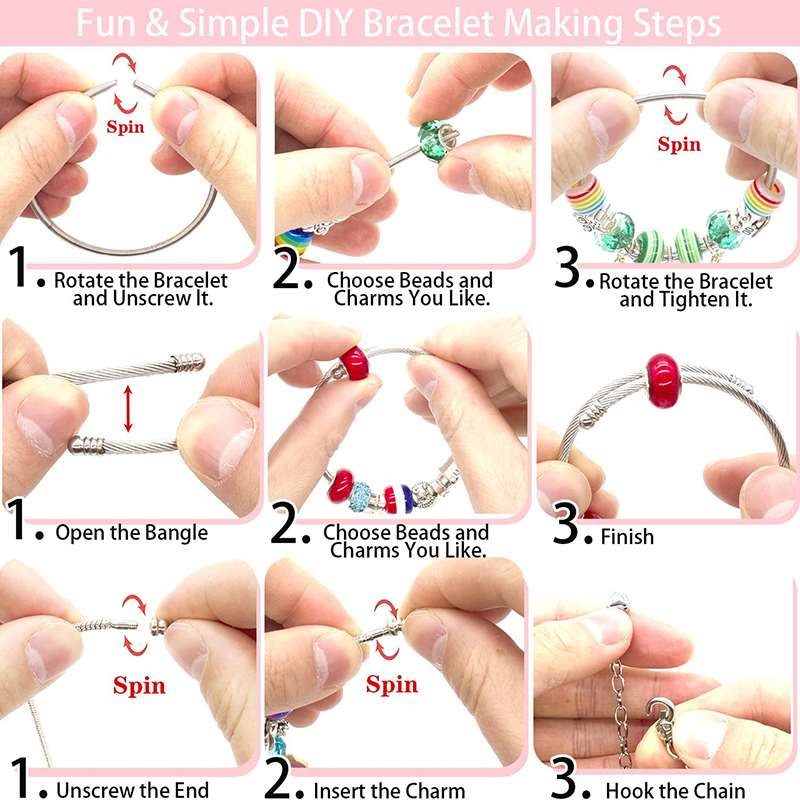 Fun & Simple DIY Bracelet Making Steps

Spin

1. Rotate the Bracelet and Unscrew It.

2. Choose Beads and Charms You Like.

Spin

3. Rotate the Bracelet and Tighten It.

1. Open the Bangle

2. Choose Beads and Charms You Like.

3. Finish

Spin

1. Unscrew the End

Spin

2. Insert the Charm

3. Hook the Chain