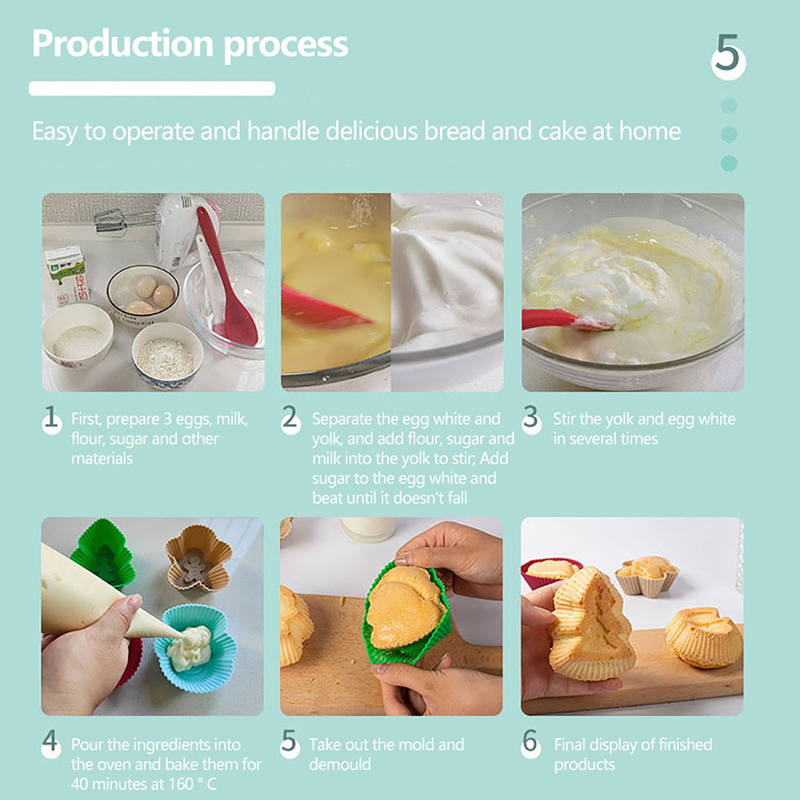 Production process

5

Easy to operate and handle delicious bread and cake at home

1 First, prepare 3 eggs, milk, flour, sugar and other materials

2 Separate the egg white and yolk, and add flour, sugar and milk into the yolk to stir; Add sugar to the egg white and beat until it doesn't fall

3 Stir the yolk and egg white in several times

4 Pour the ingredients into the oven and bake them for 40 minutes at 160 ° C

5 Take out the mold and demould

6 Final display of finished products