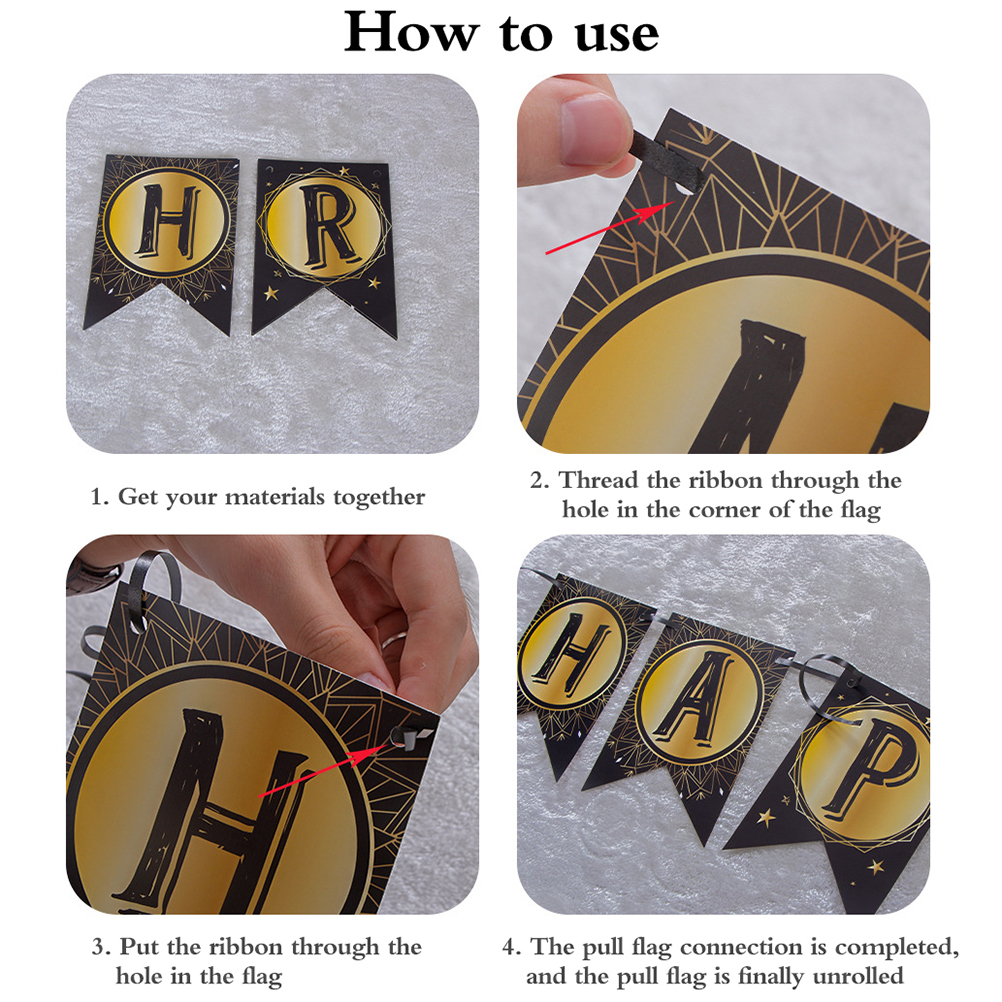 How to use

H R

1. Get your materials together

2. Thread the ribbon through the hole in the corner of the flag

H

3. Put the ribbon through the hole in the flag

H A P

4. The pull flag connection is completed, and the pull flag is finally unrolled