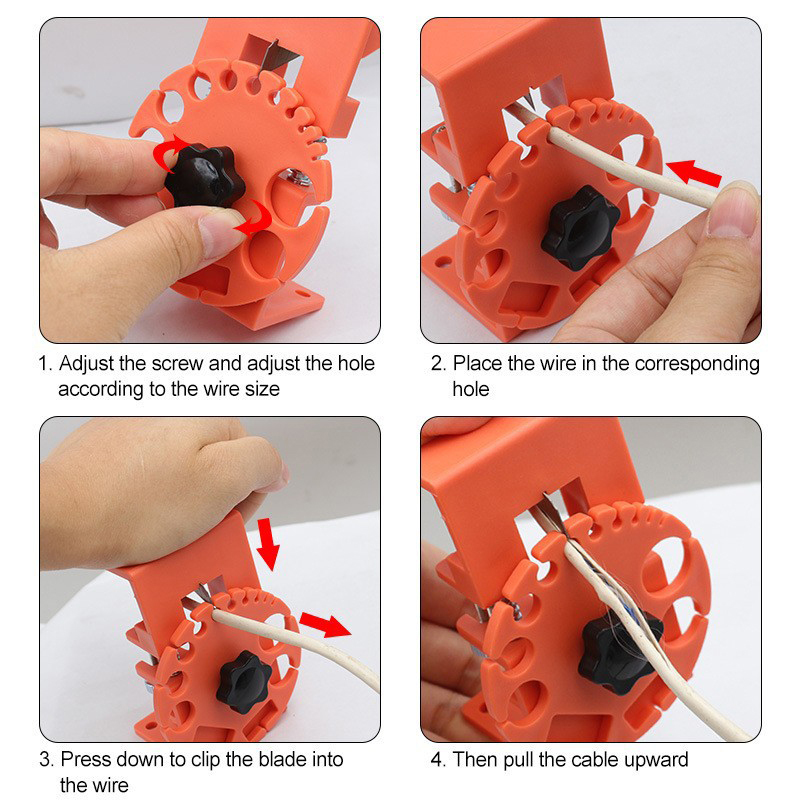 1. Adjust the screw and adjust the hole according to the wire size

2. Place the wire in the corresponding hole

3. Press down to clip the blade into the wire

4. Then pull the cable upward