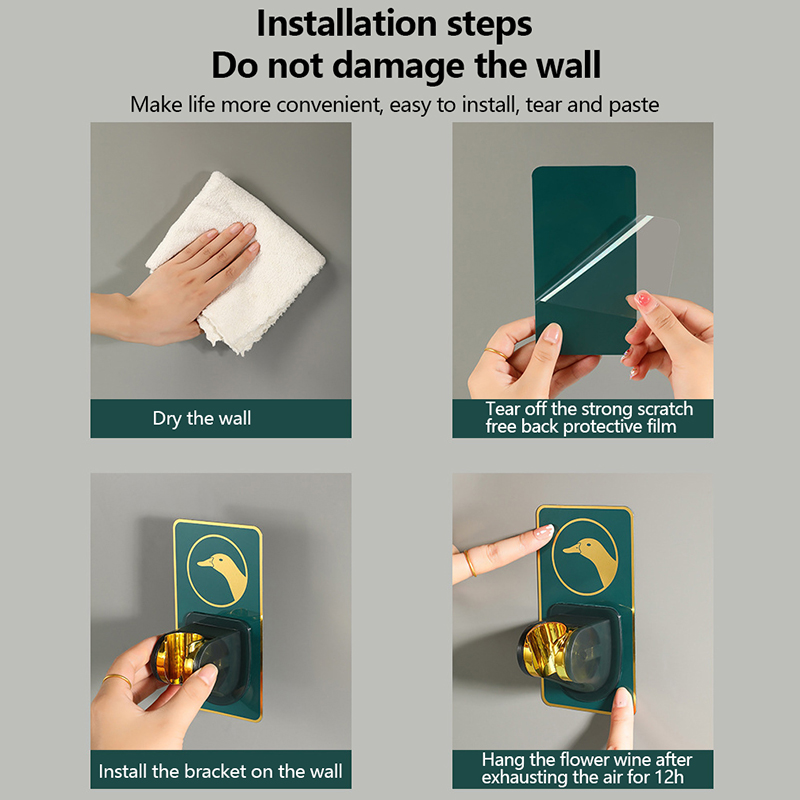 Installation steps
Do not damage the wall

Make life more convenient, easy to install, tear and paste

Dry the wall

Tear off the strong scratch free back protective film

Install the bracket on the wall

Hang the flower wine after exhausting the air for 12h