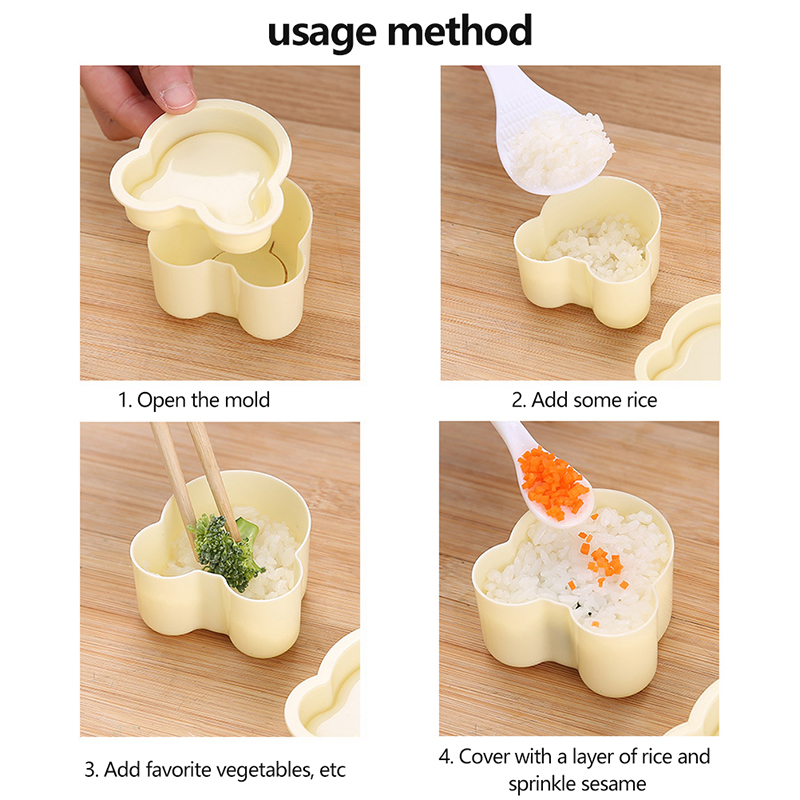 usage method

1. Open the mold

2. Add some rice

3. Add favorite vegetables, etc

4. Cover with a layer of rice and sprinkle sesame