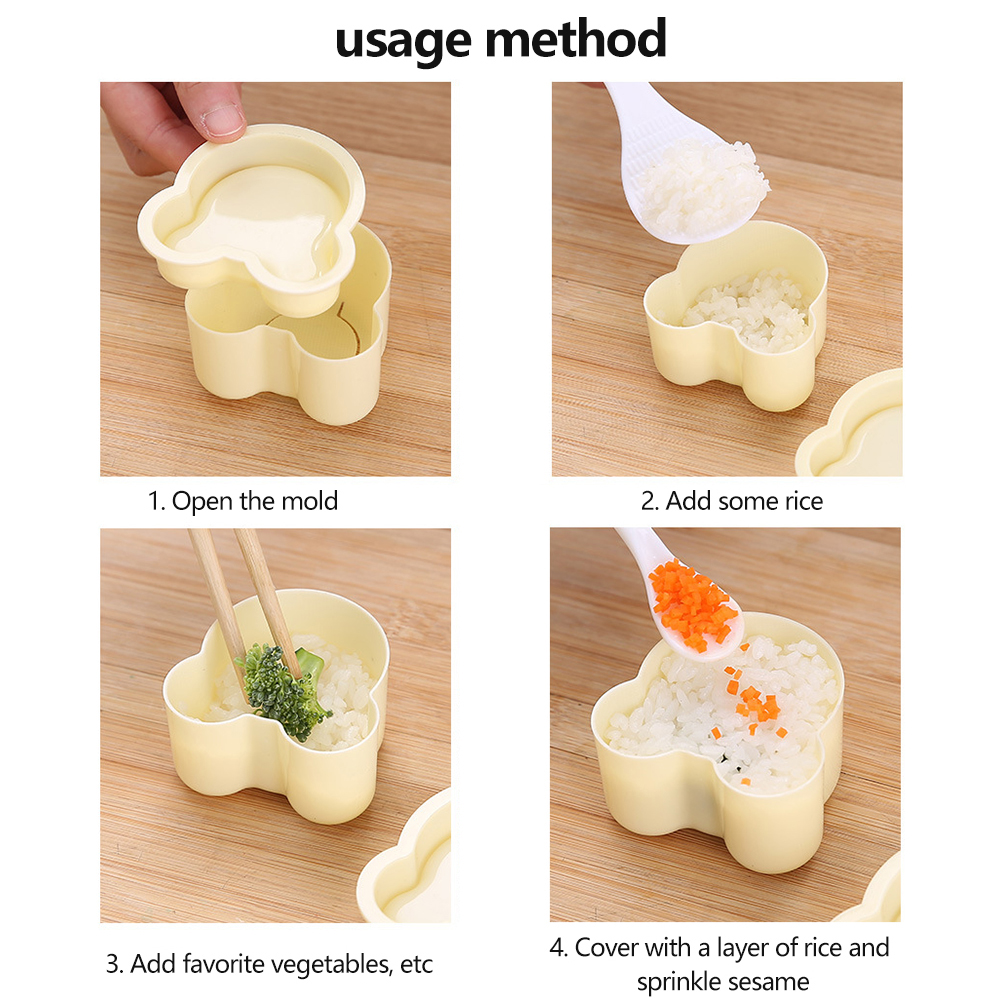 usage method

1. Open the mold

2. Add some rice

3. Add favorite vegetables, etc

4. Cover with a layer of rice and sprinkle sesame