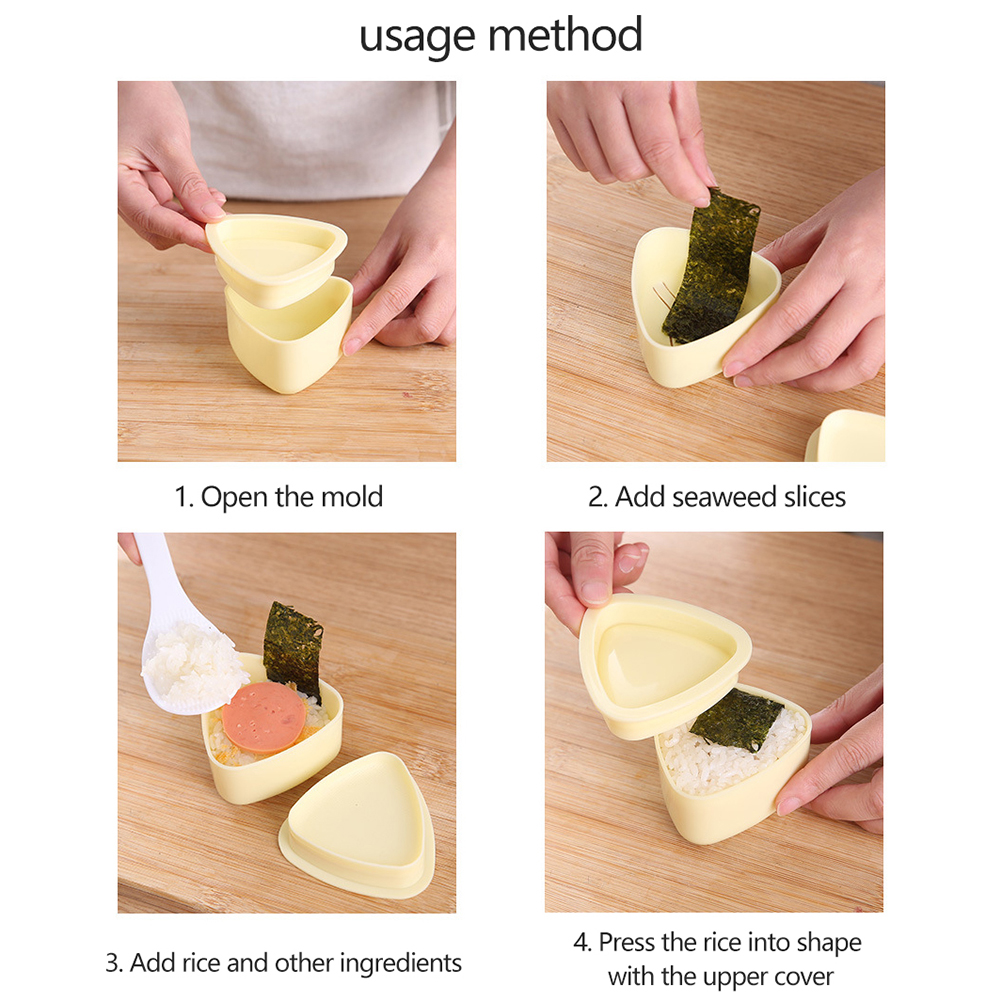 usage method

1. Open the mold

2. Add seaweed slices

3. Add rice and other ingredients

4. Press the rice into shape with the upper cover