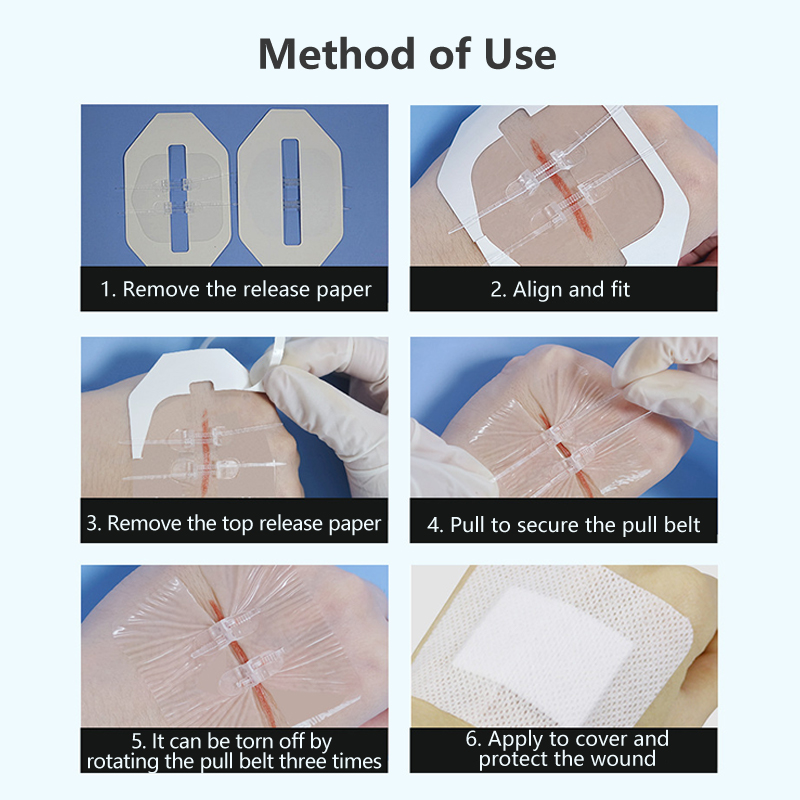 Method of Use

1. Remove the release paper

2. Align and fit

3. Remove the top release paper

4. Pull to secure the pull belt

5. It can be torn off by rotating the pull belt three times

6. Apply to cover and protect the wound