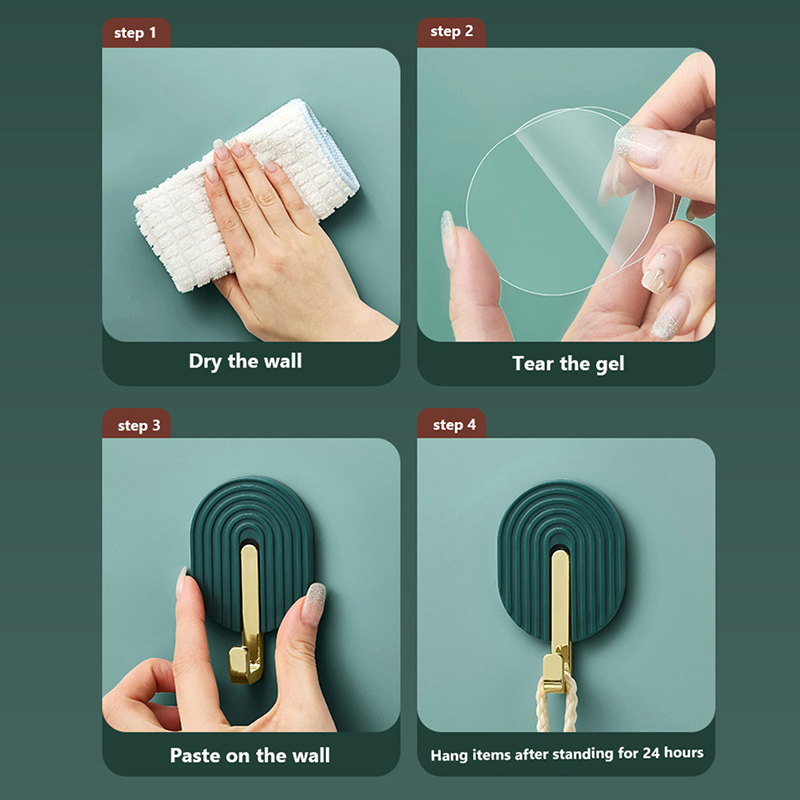 step 1

Dry the wall

step 2

Tear the gel

step 3

Paste on the wall

step 4

Hang items after standing for 24 hours