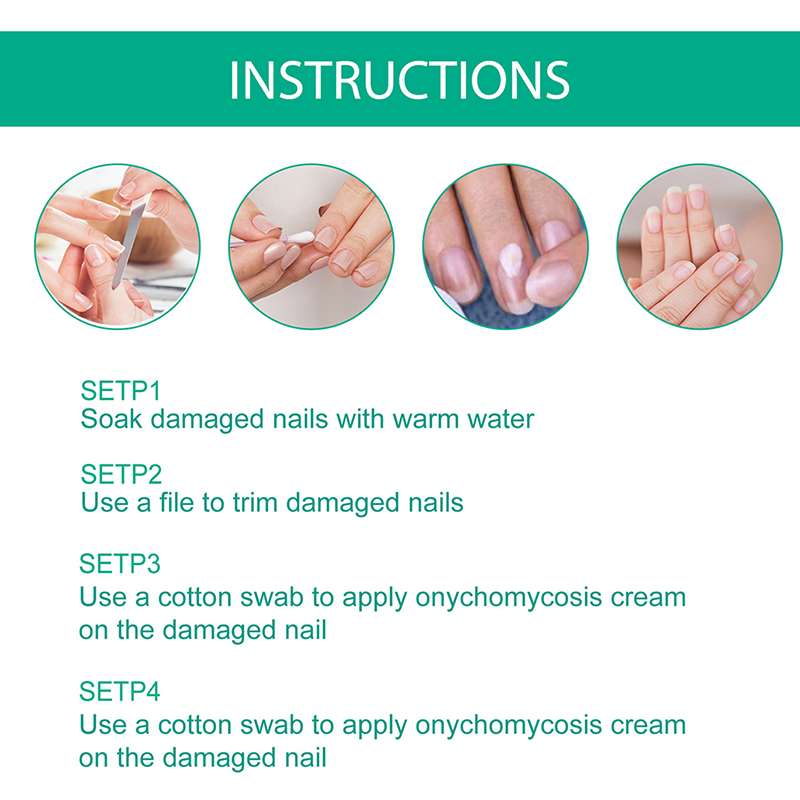 INSTRUCTIONS

SETP1
Soak damaged nails with warm water

SETP2
Use a file to trim damaged nails

SETP3
Use a cotton swab to apply onychomycosis cream on the damaged nail

SETP4
Use a cotton swab to apply onychomycosis cream on the damaged nail