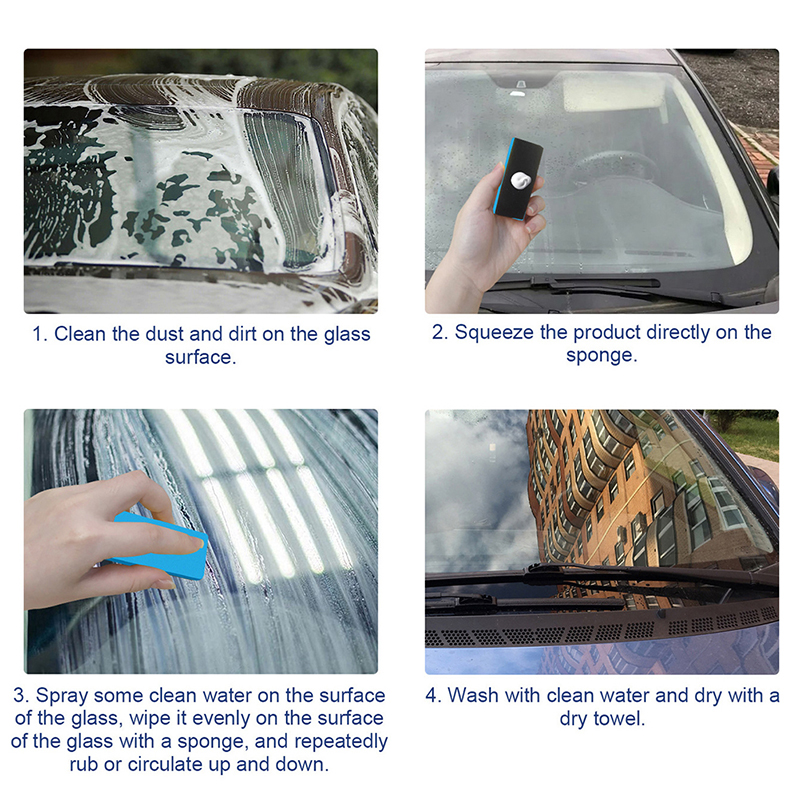 1. Clean the dust and dirt on the glass surface.

2. Squeeze the product directly on the sponge.

3. Spray some clean water on the surface of the glass, wipe it evenly on the surface of the glass with a sponge, and repeatedly rub or circulate up and down.

4. Wash with clean water and dry with a dry towel.