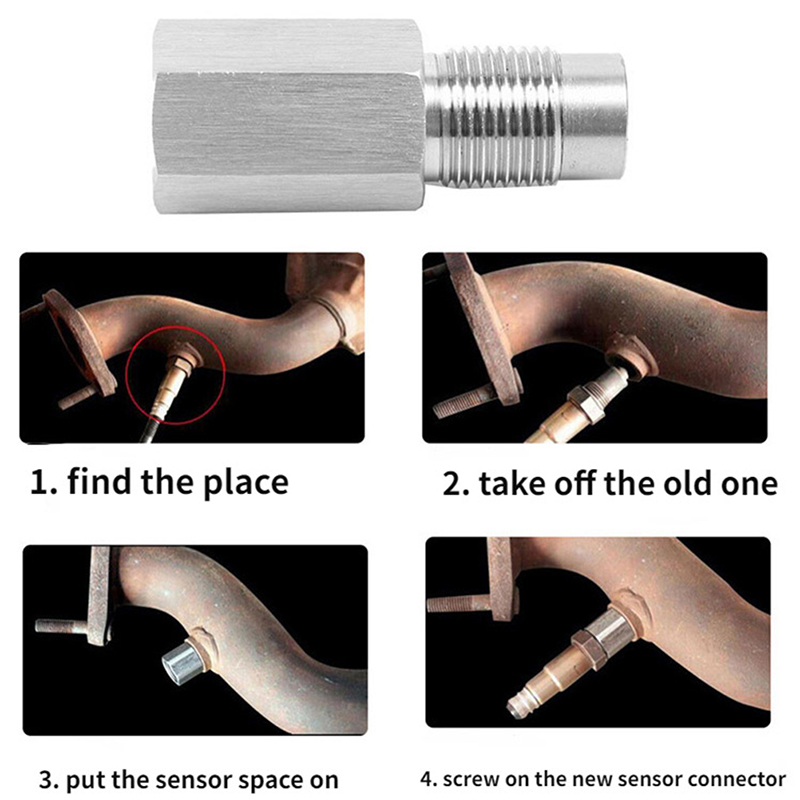 1. find the place

2. take off the old one

3. put the sensor space on

4. screw on the new sensor connector