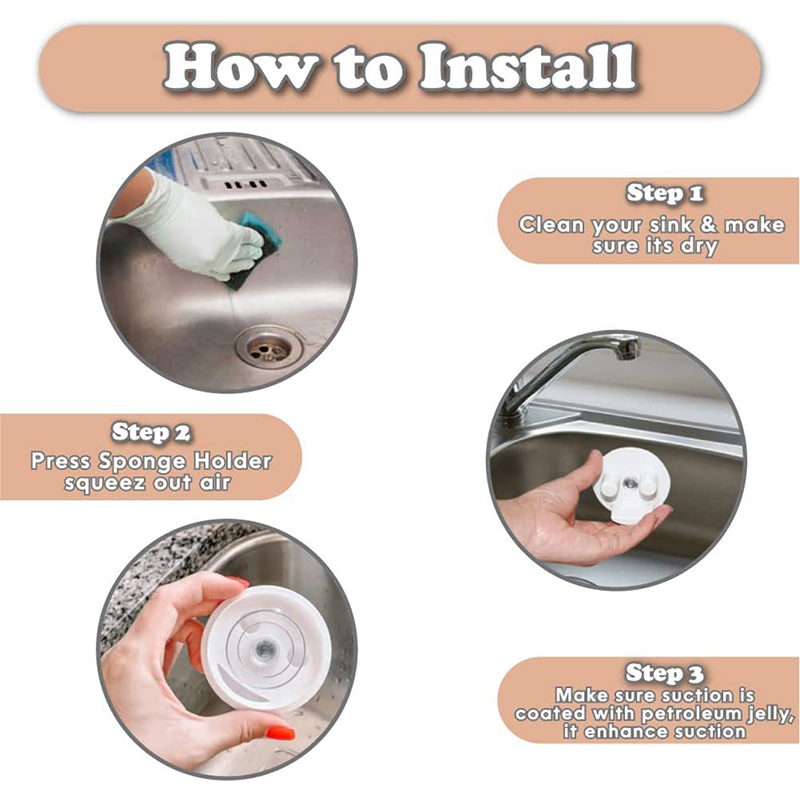 How to Install

Step 1
Clean your sink & make sure its dry

Step 2
Press Sponge Holder squeez out air

Step 3
Make sure suction is coated with petroleum jelly, it enhance suction