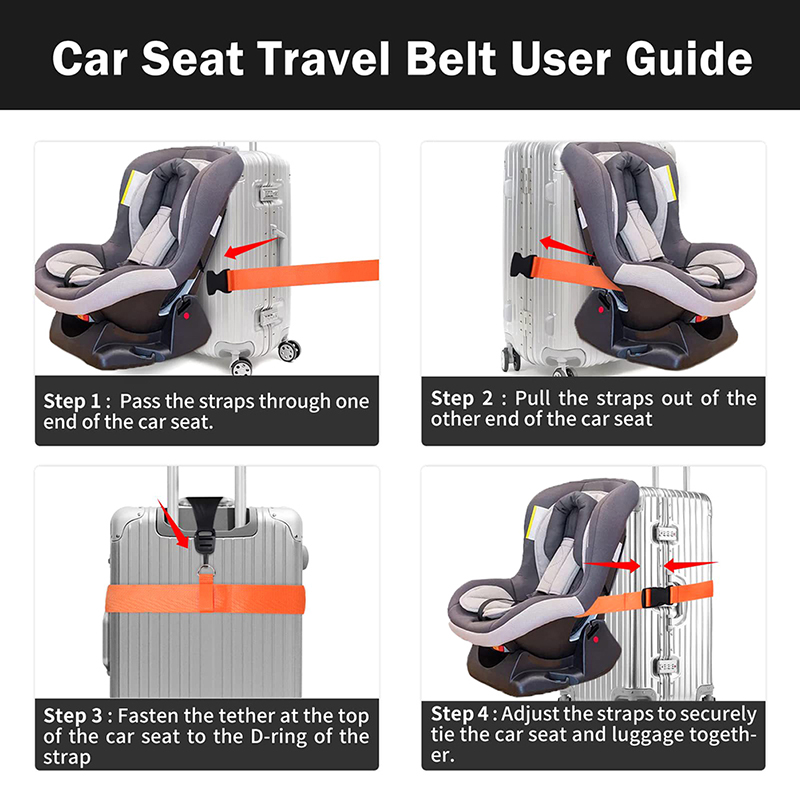 Car Seat Travel Belt User Guide

Step 1 : Pass the straps through one end of the car seat.

Step 2 : Pull the straps out of the other end of the car seat

Step 3 : Fasten the tether at the top of the car seat to the D-ring of the strap

Step 4 : Adjust the straps to securely tie the car seat and luggage together.