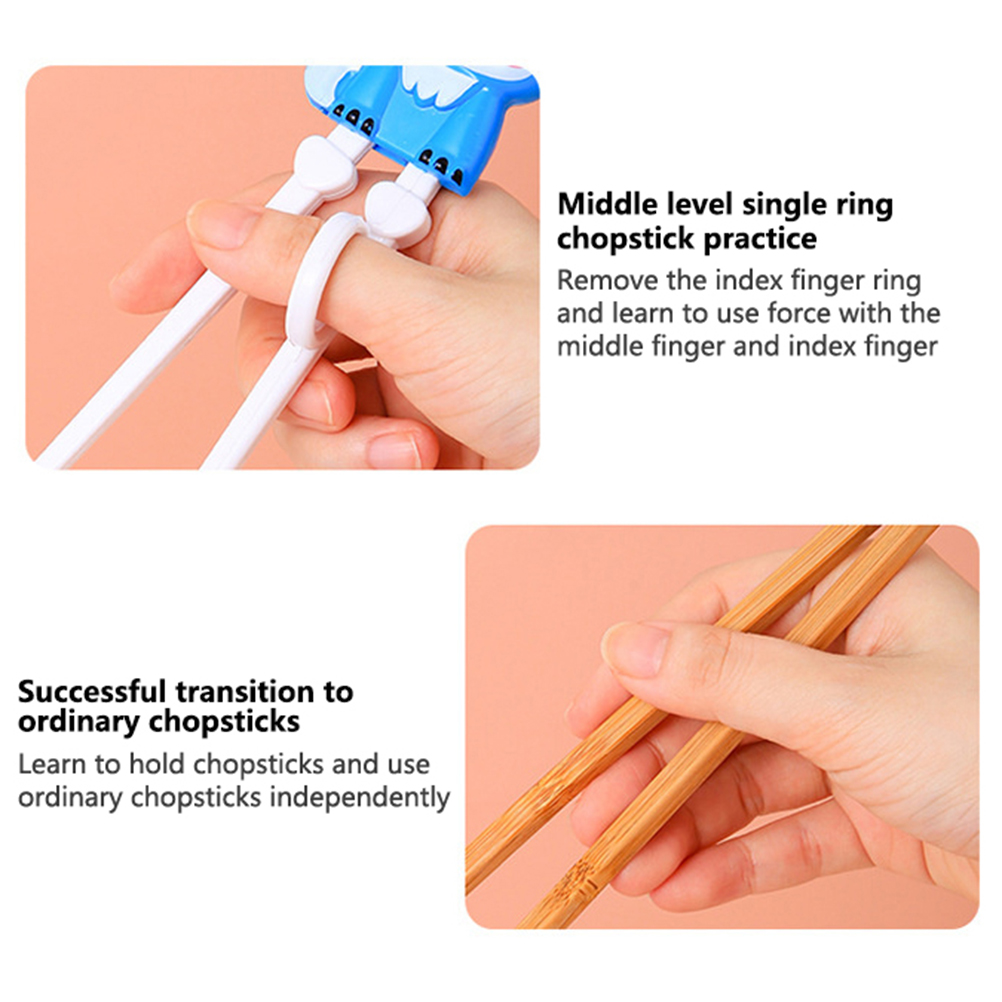 Middle level single ring chopstick practice

Remove the index finger ring and learn to use force with the middle finger and index finger

Successful transition to ordinary chopsticks

Learn to hold chopsticks and use ordinary chopsticks independently