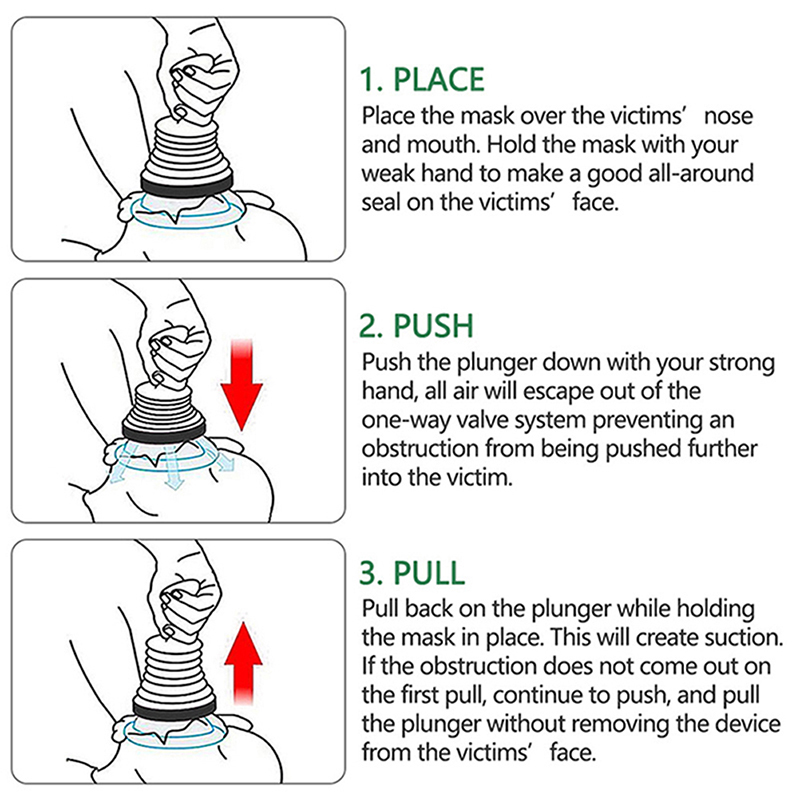 1. PLACE
Place the mask over the victims’ nose and mouth. Hold the mask with your weak hand to make a good all-around seal on the victims’ face.

2. PUSH
Push the plunger down with your strong hand, all air will escape out of the one-way valve system preventing an obstruction from being pushed further into the victim.

3. PULL
Pull back on the plunger while holding the mask in place. This will create suction. If the obstruction does not come out on the first pull, continue to push, and pull the plunger without removing the device from the victims’ face.