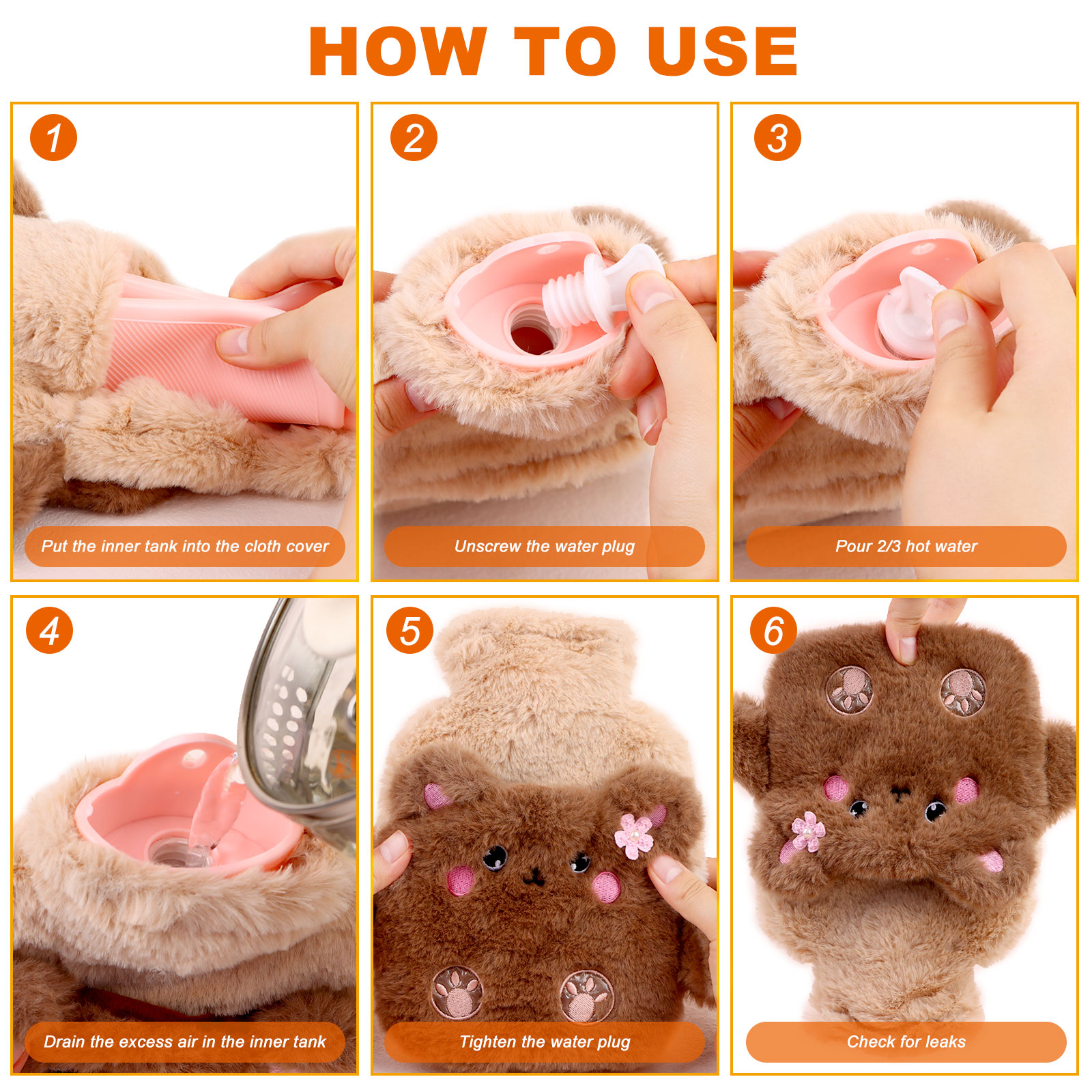 HOW TO USE

1
Put the inner tank into the cloth cover

2
Unscrew the water plug

3
Pour 2/3 hot water

4
Drain the excess air in the inner tank

5
Tighten the water plug

6
Check for leaks