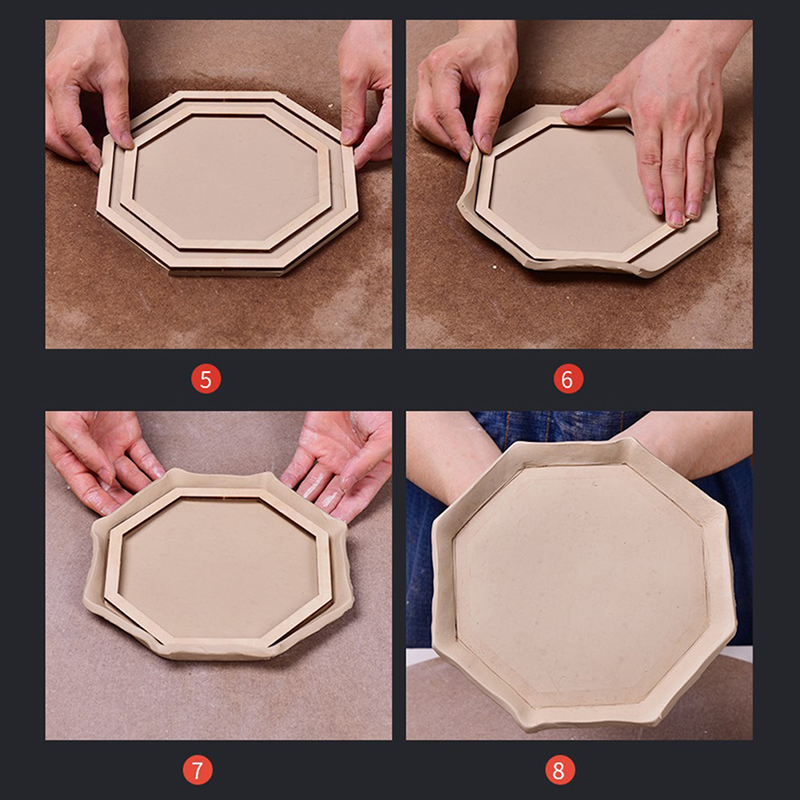 5

6

7

8