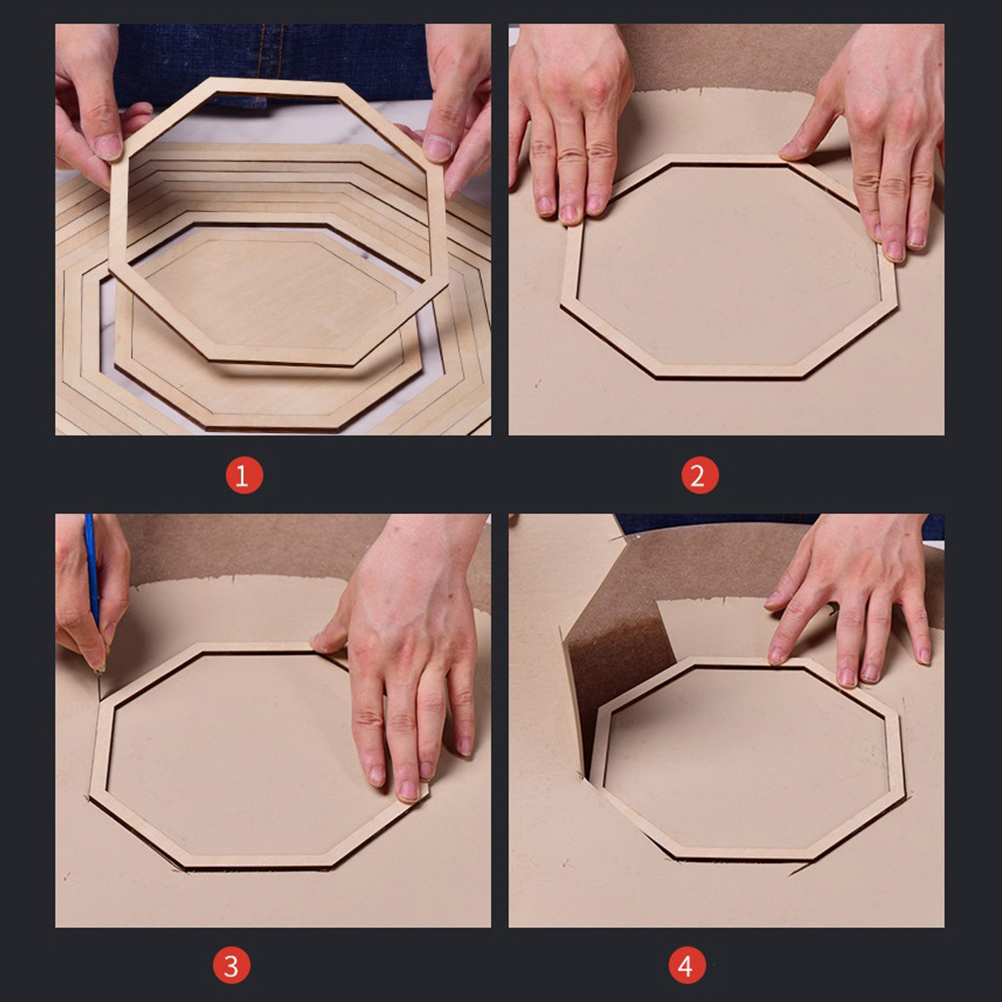 1

2

3

4