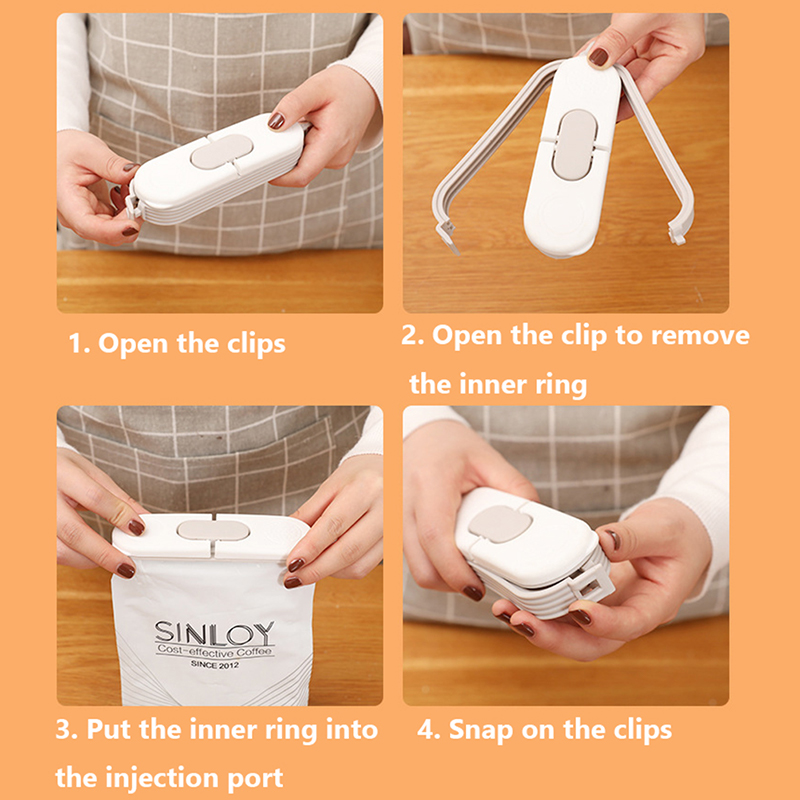 1. Open the clips

2. Open the clip to remove the inner ring

SINLOY
Cost-effective Coffee
SINCE 2012

3. Put the inner ring into the injection port

4. Snap on the clips