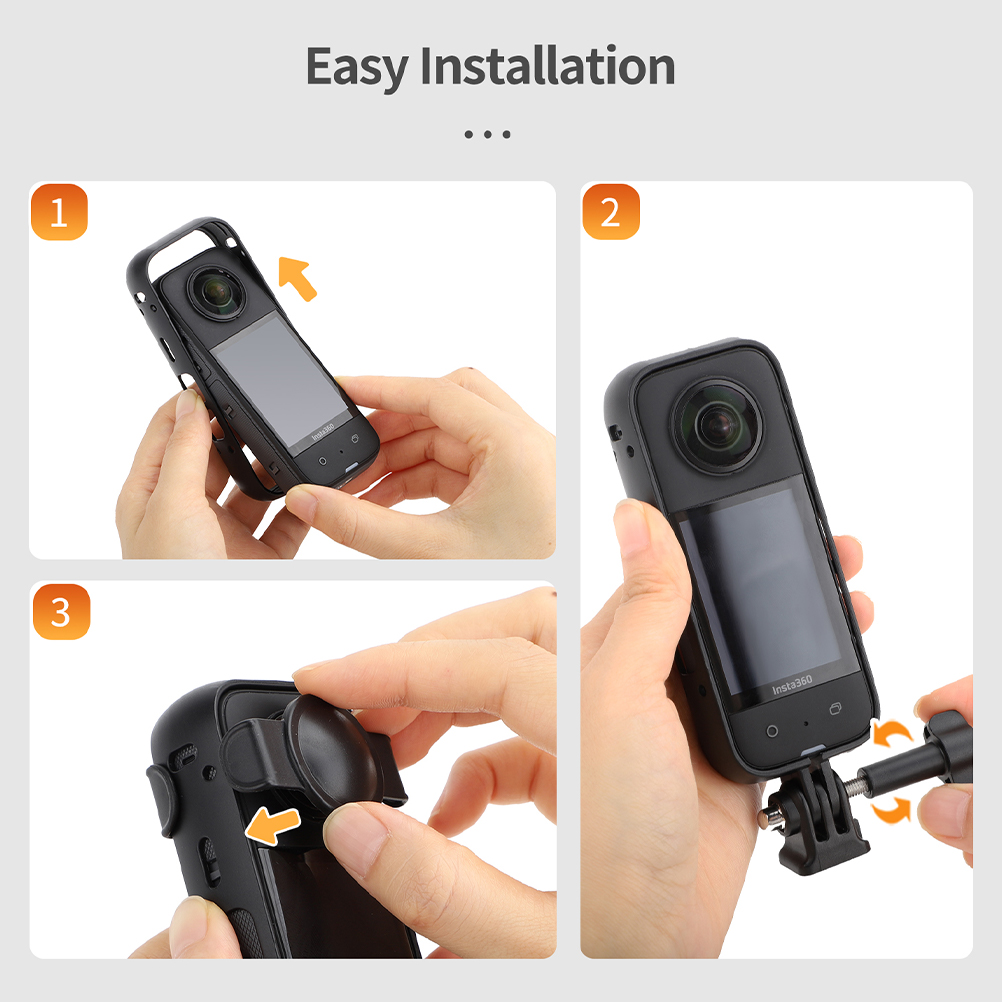 Easy Installation

...

1

Insta360

2

Insta360

3