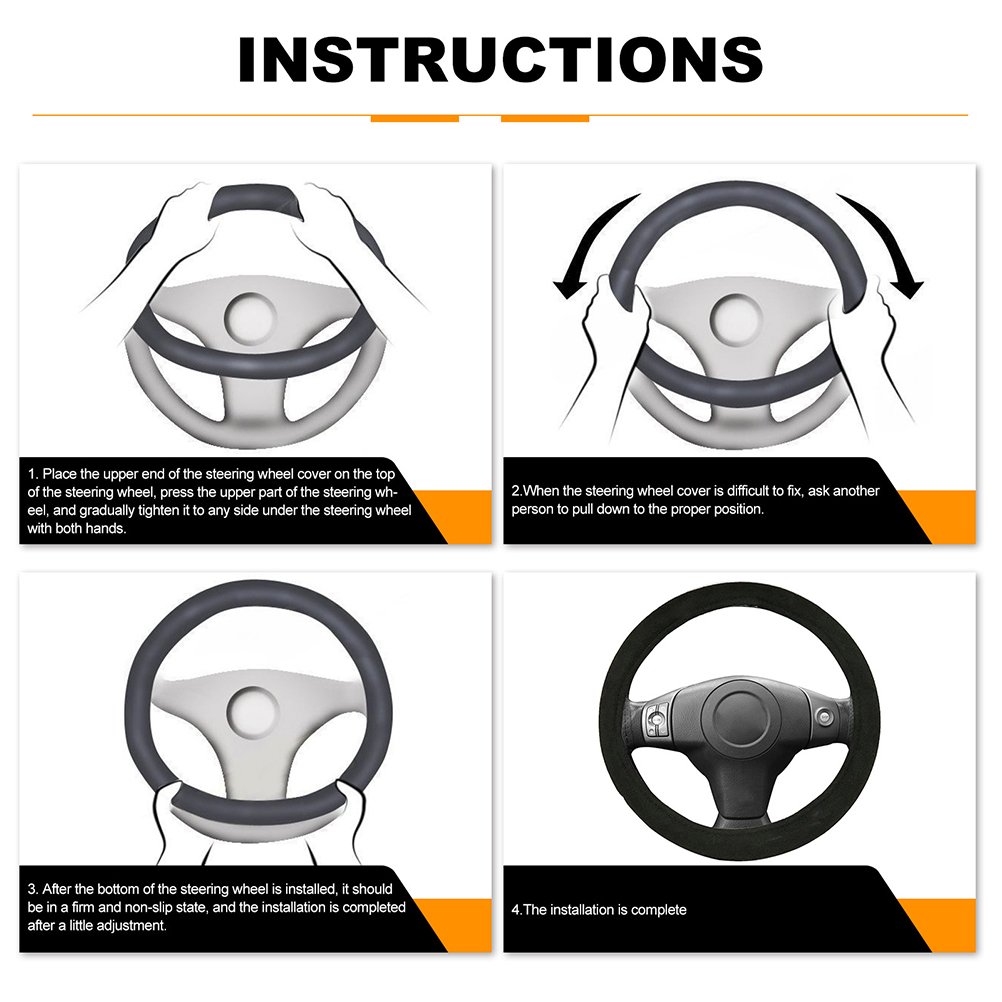 INSTRUCTIONS

1. Place the upper end of the steering wheel cover on the top of the steering wheel, press the upper part of the steering wheel, and gradually tighten it to any side under the steering wheel with both hands.

2.When the steering wheel cover is difficult to fix, ask another person to pull down to the proper position.

3. After the bottom of the steering wheel is installed, it should be in a firm and non-slip state, and the installation is completed after a little adjustment.

4.The installation is complete