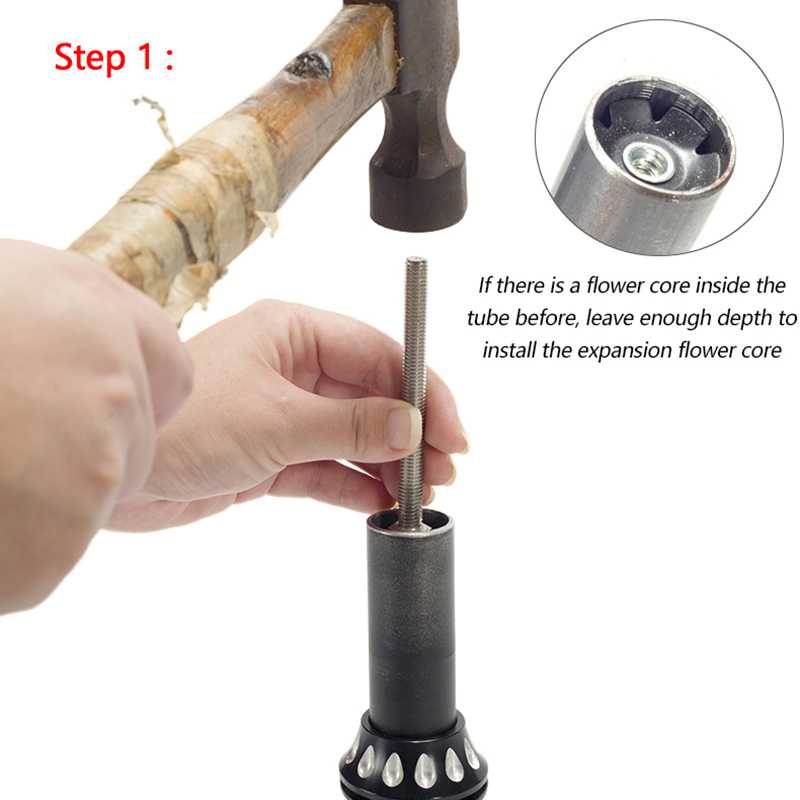 Step 1 :

If there is a flower core inside the tube before, leave enough depth to install the expansion flower core